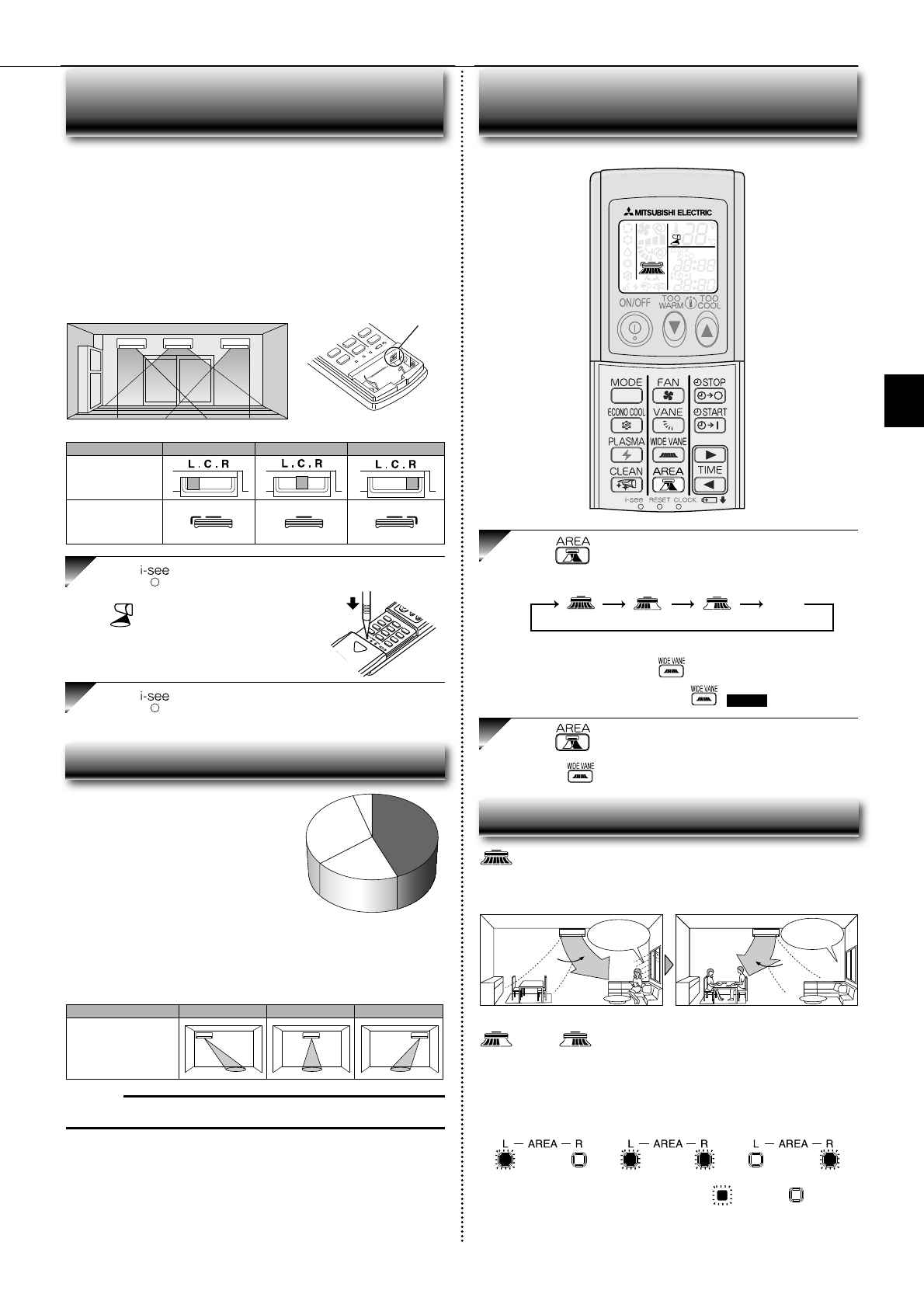 L . C . R

L . C . R

L . C . R

i-see

i-see

MITSUBISHI ELECTRIC

ON/OFF

TOO WARM

TOO COOL

MODE

FAN

STOP

ECONO COOL

VANE

START

PLASMA

WIDE VANE

CLEAN

AREA

TIME

i-see RESET CLOCK

AREA

WIDE VANE

WIDE VANE

AREA

WIDE VANE

L — AREA — R

L — AREA — R

L — AREA — R