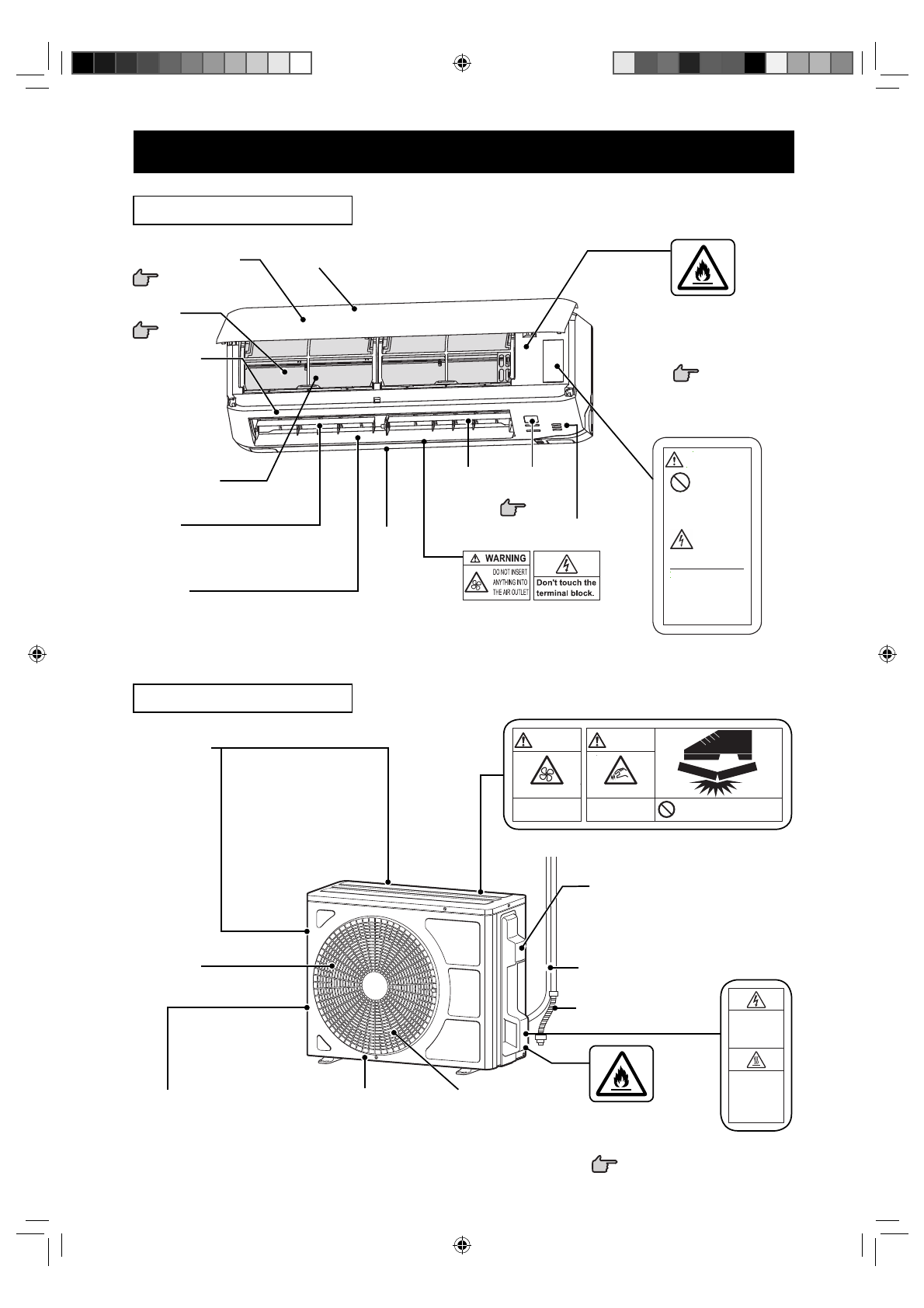 WARNING
DO NOT INSERT ANYTHING INTO THE AIR OUTLET

Don't touch the terminal block.