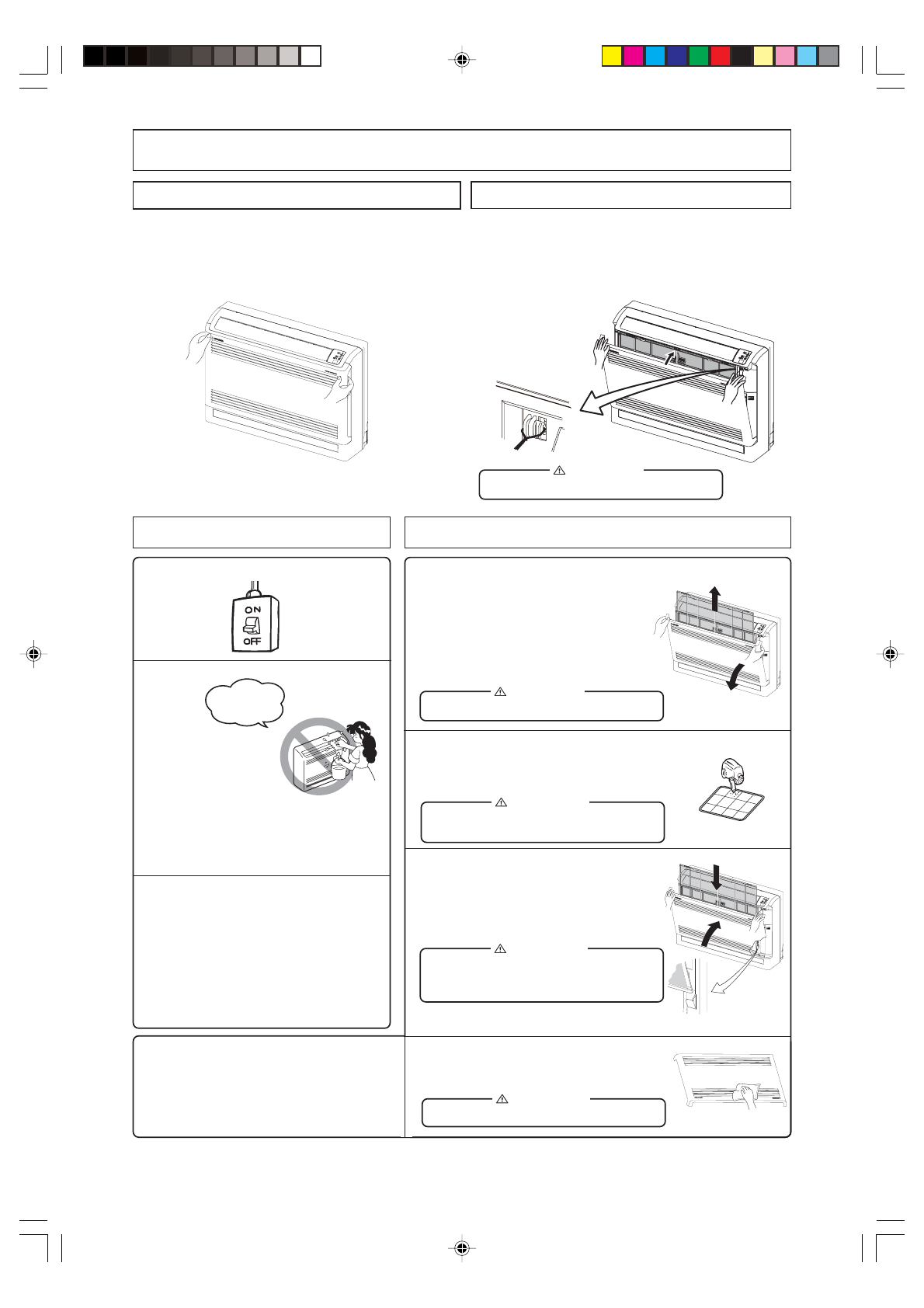 ON
OFF