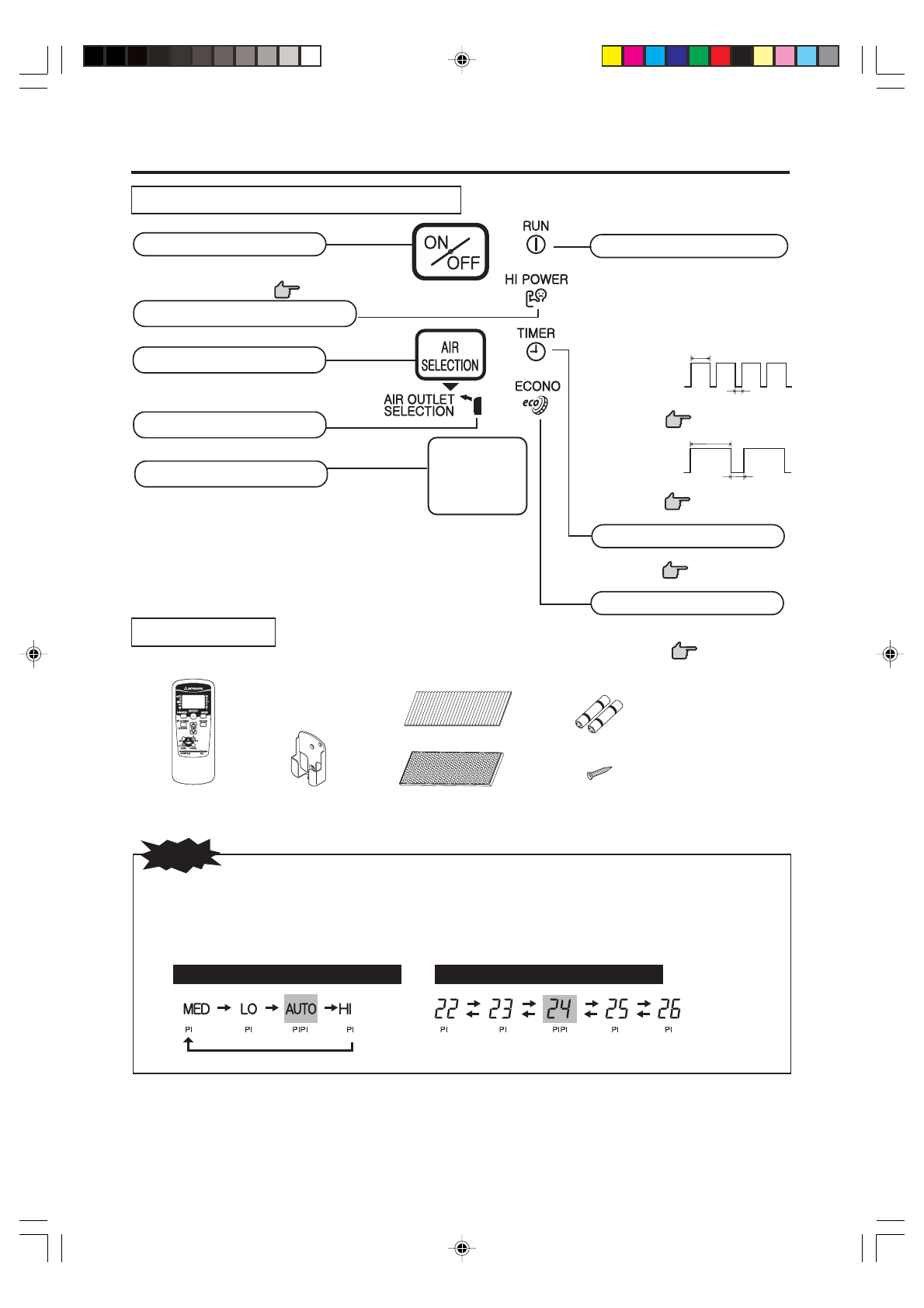 ON
OFF

RUN

HI POWER

AIR
SELECTION

TIMER

ECONO
eco

AIR OUTLET
SELECTION

MED → LO → AUTO → HI
PI PI PIPI PI

22 ⇄ 23 ⇄ 24 ⇄ 25 ⇄ 26
PI PI PIPI PI PI