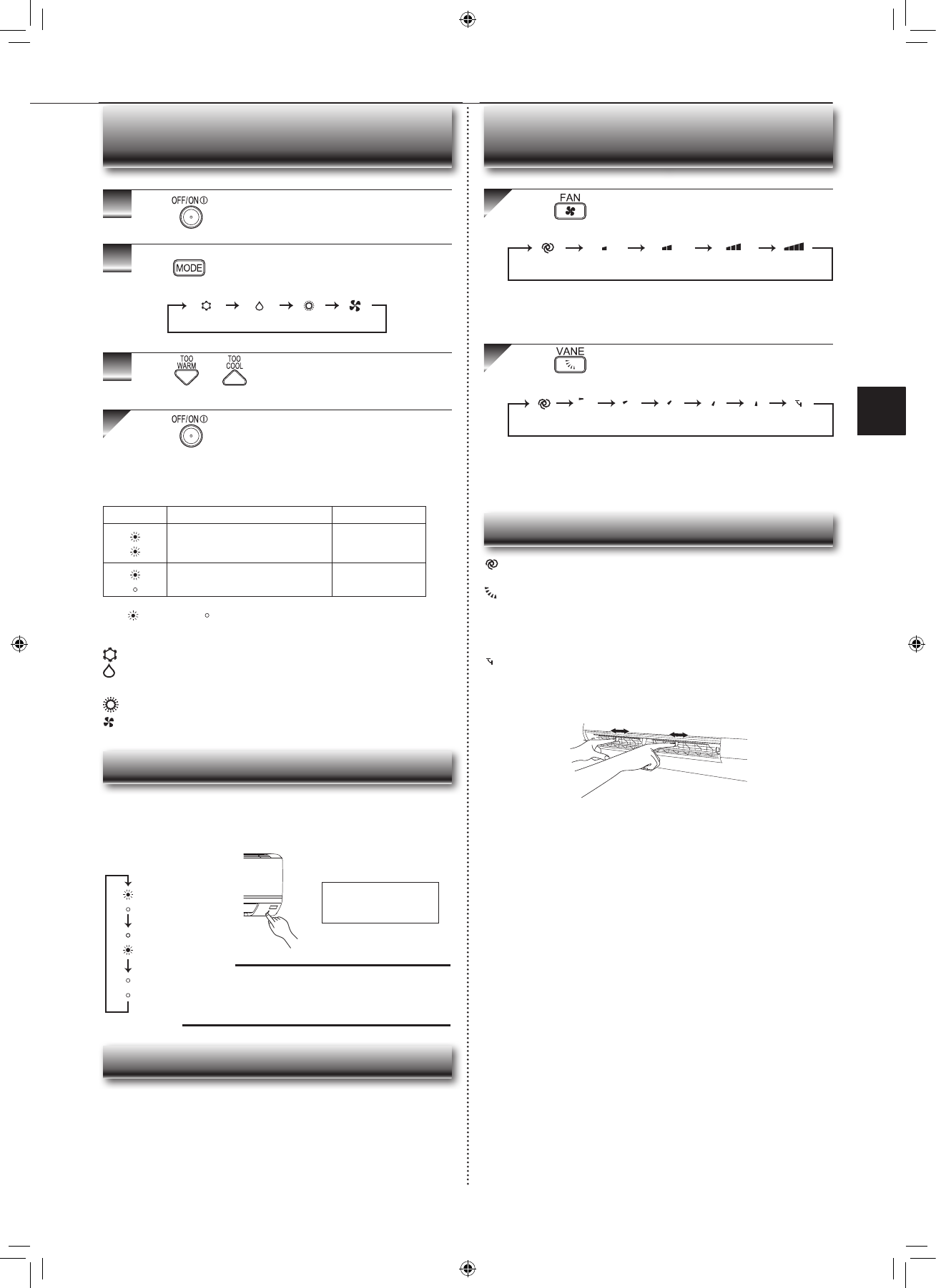 OFF/ON

MODE

TOO WARM

TOO COOL

OFF/ON

FAN

VANE