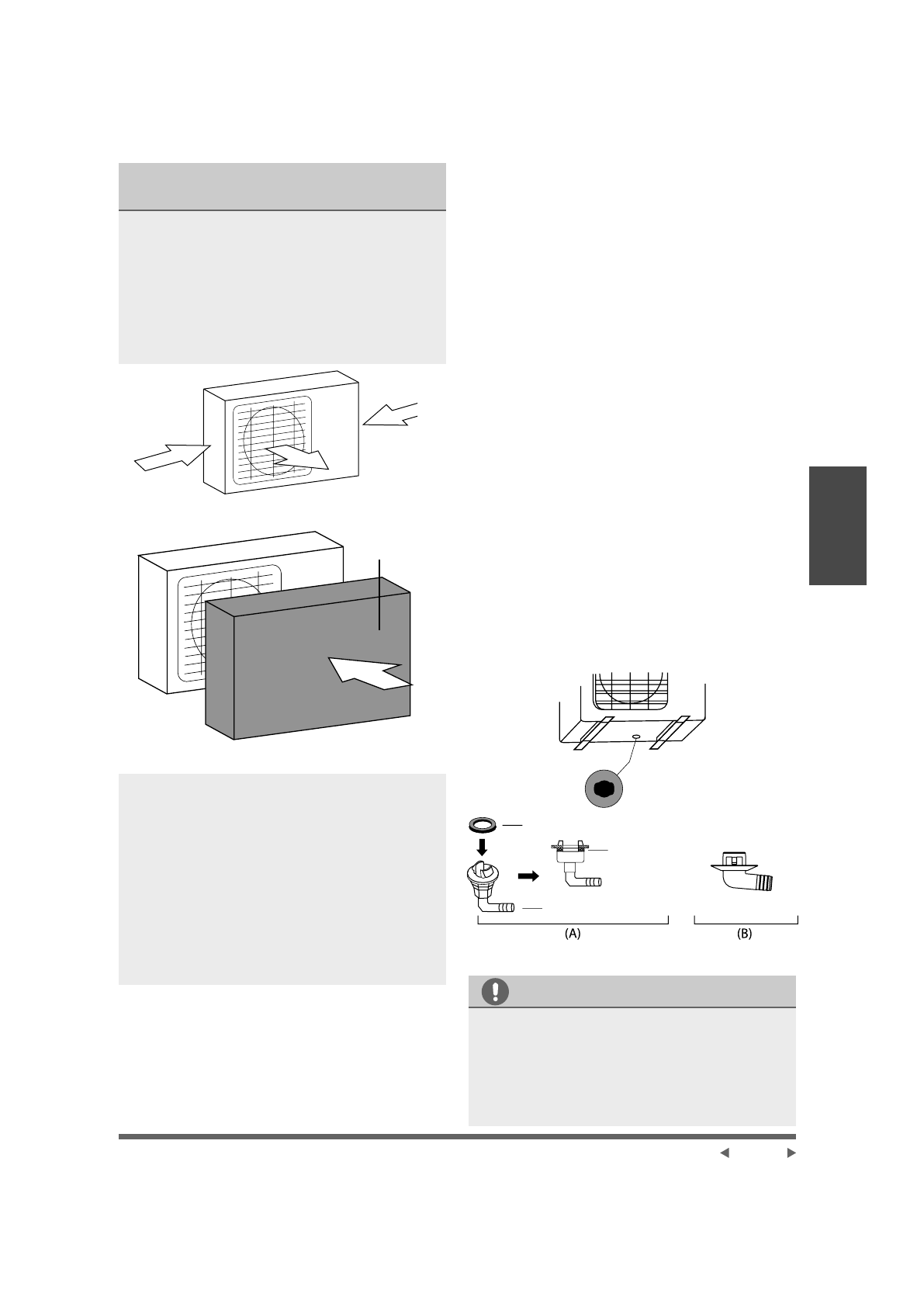 (A)

(B)