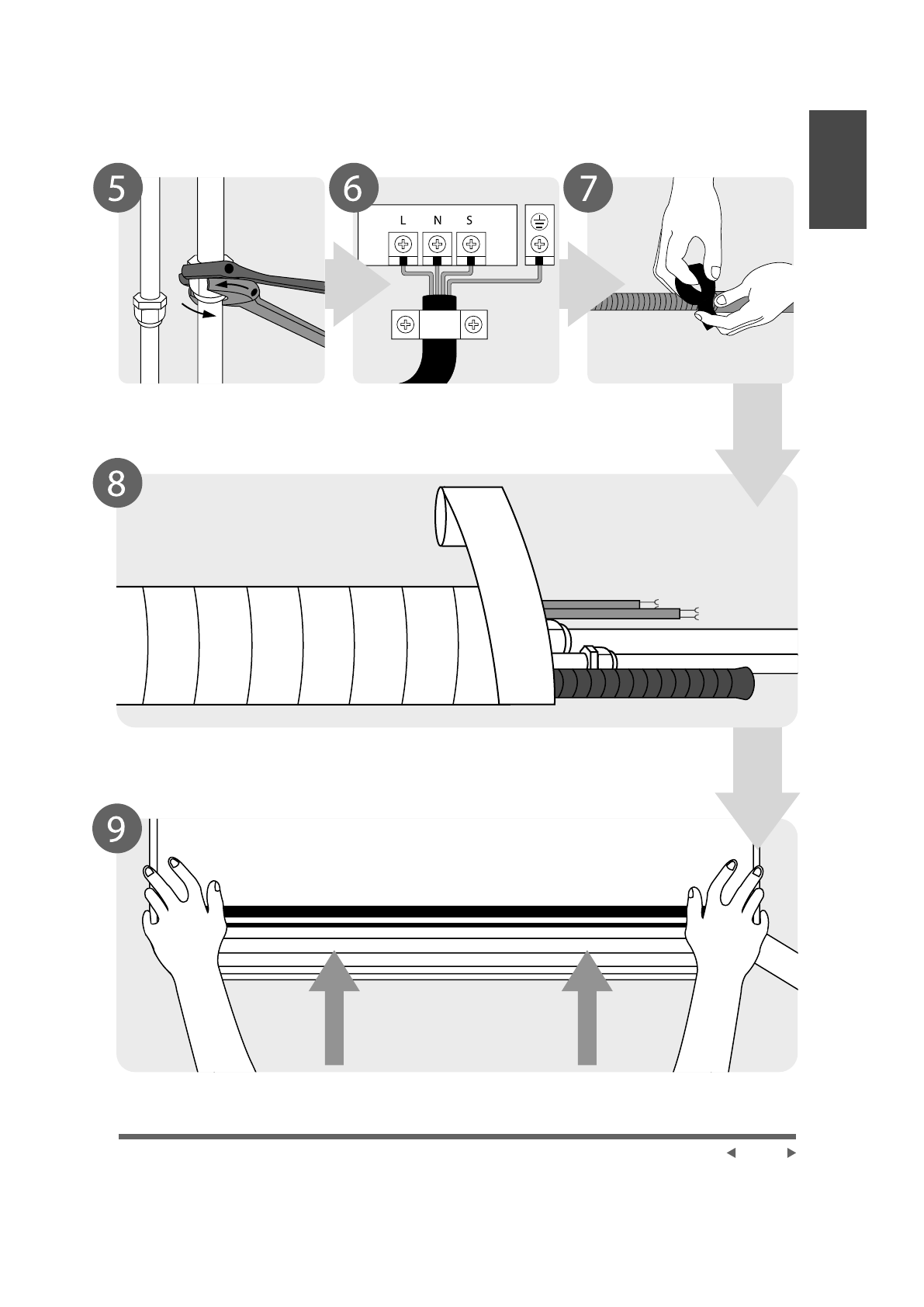 5

6

L N S

7

8

9