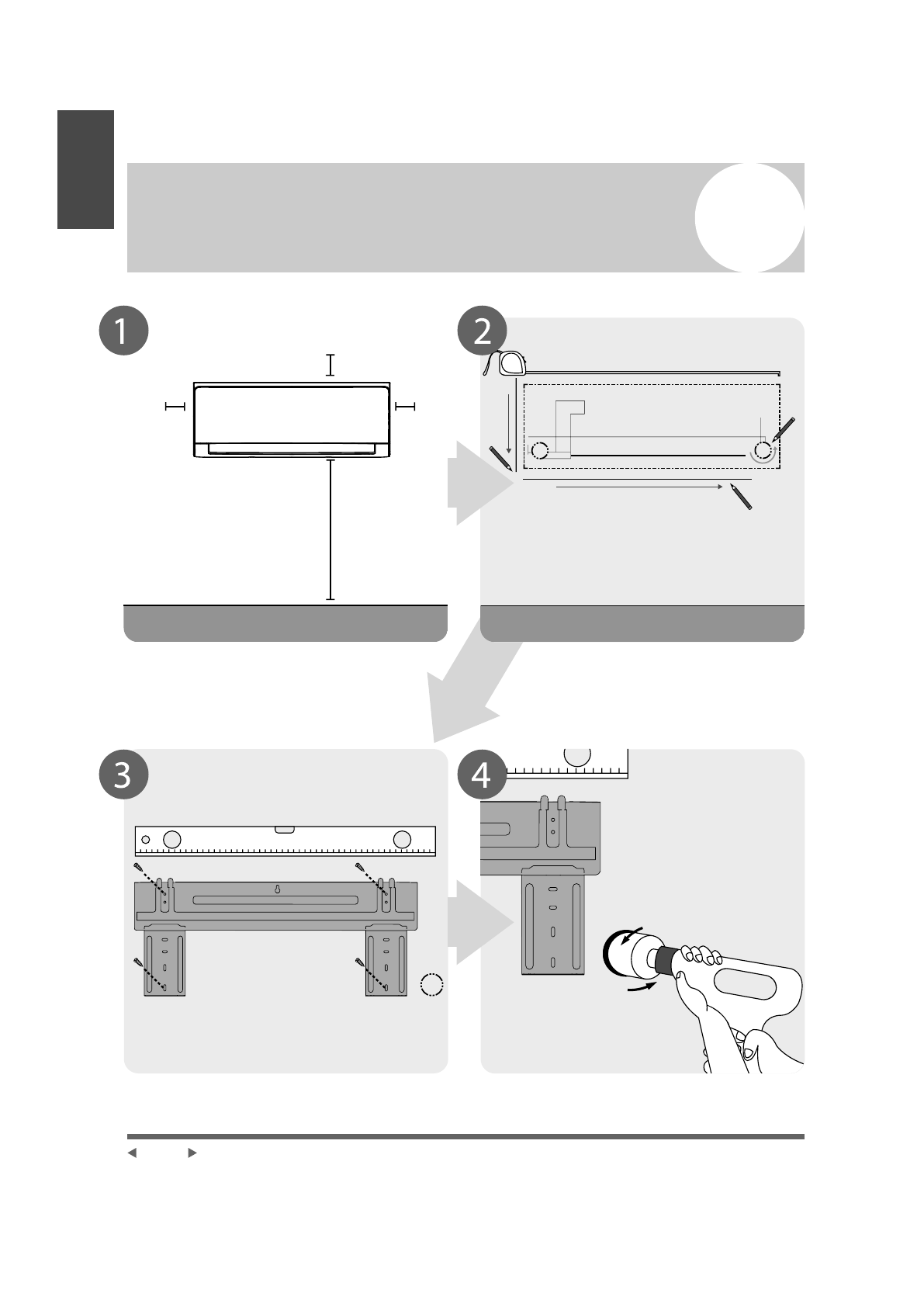 1

2

3

4