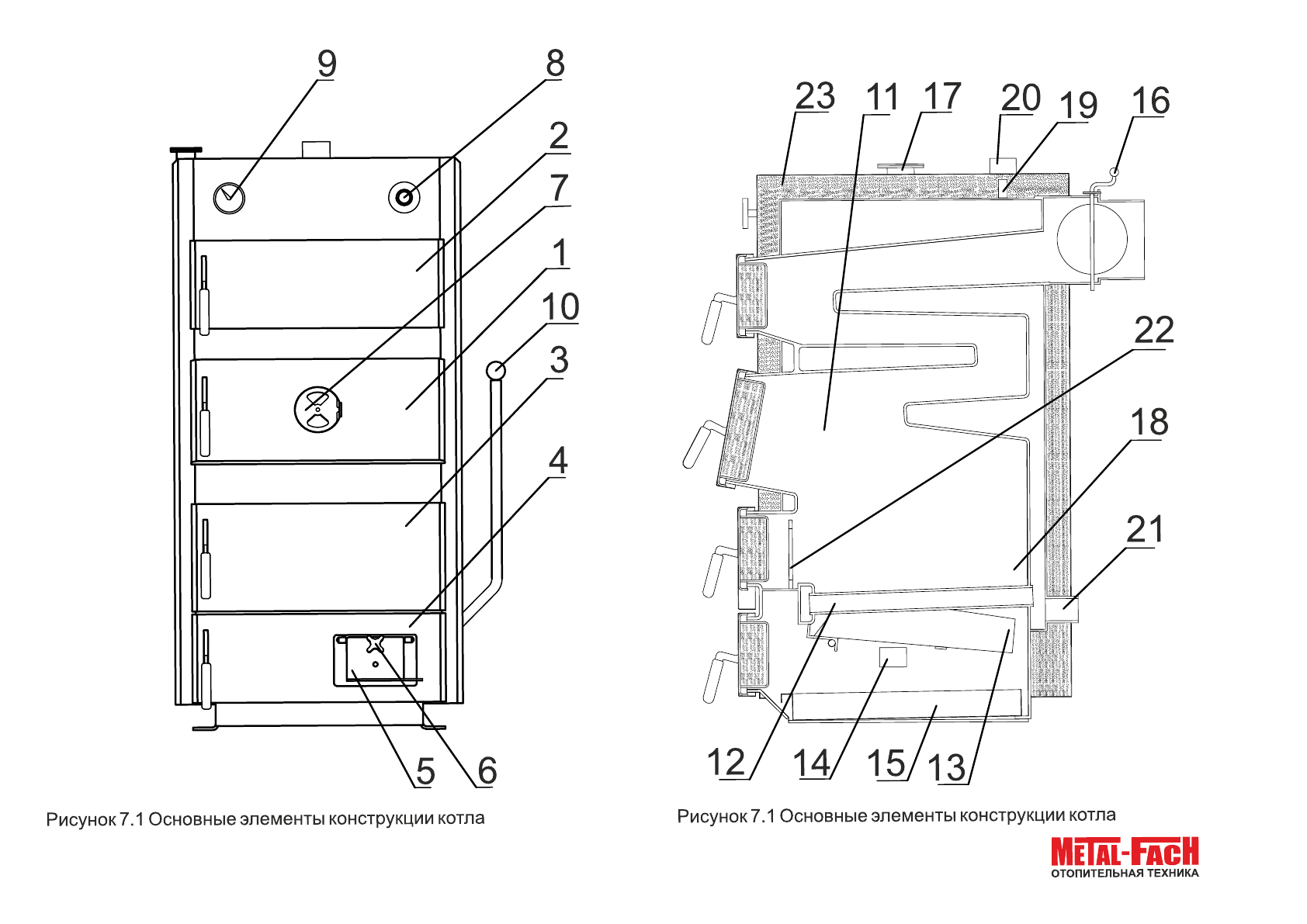 9
8
2
7
1
10
3
4
5
6

Рисунок 7.1 Основные элементы конструкции котла

23
11
17
20
19
16
22
18
21
12
14
15
13

Рисунок 7.1 Основные элементы конструкции котла

METAL-FACH
ОТОПИТЕЛЬНАЯ ТЕХНИКА