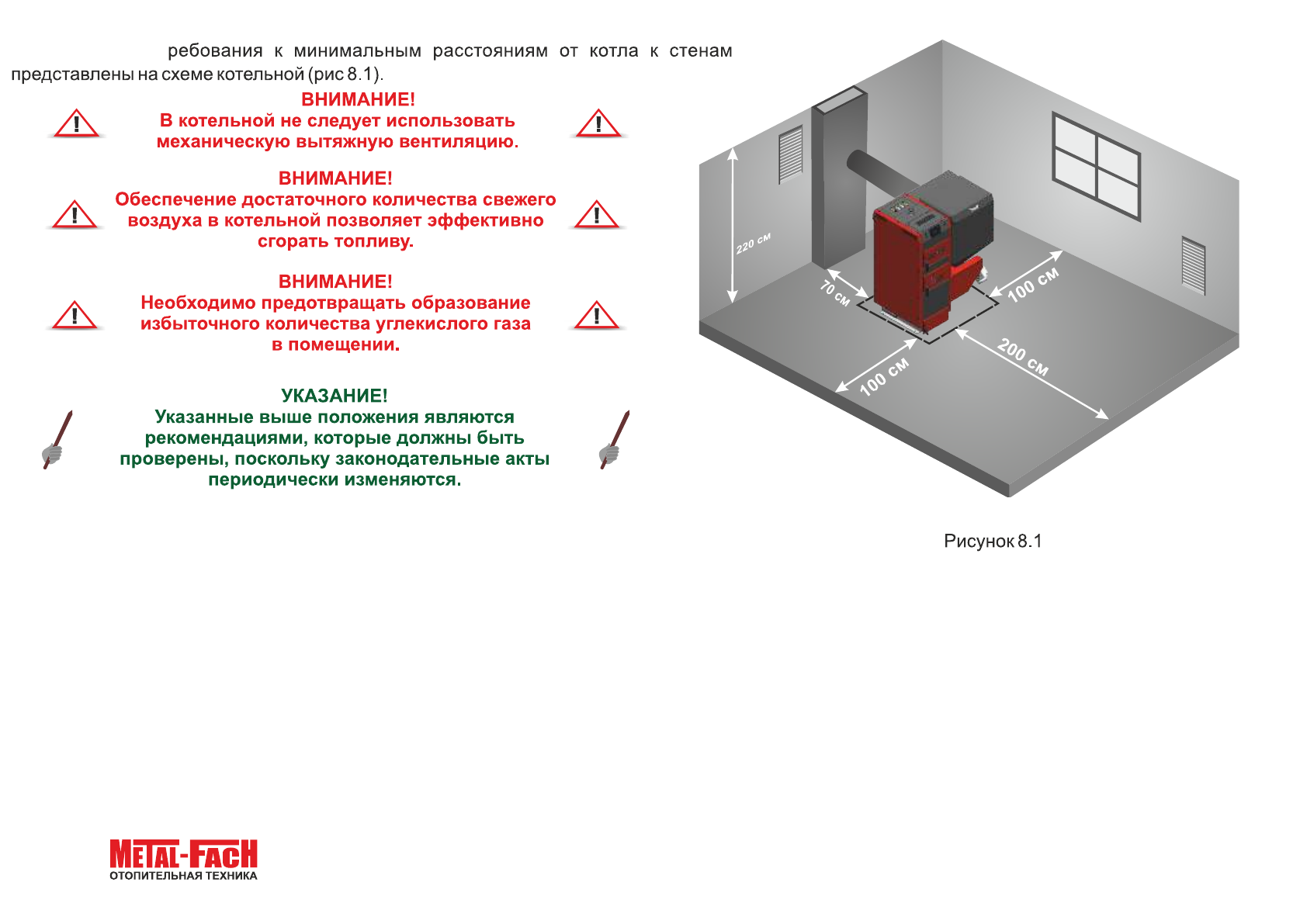 ребования к минимальным расстояниям от котла к стенам представлены на схеме котельной (рис 8.1).

ВНИМАНИЕ!
В котельной не следует использовать механическую вытяжную вентиляцию.

ВНИМАНИЕ!
Обеспечение достаточного количества свежего воздуха в котельной позволяет эффективно сгорать топливу.

ВНИМАНИЕ!
Необходимо предотвращать образование избыточного количества углекислого газа в помещении.

УКАЗАНИЕ!
Указанные выше положения являются рекомендациями, которые должны быть проверены, поскольку законодательные акты периодически изменяются.

220 см
70 см
100 см
100 см
200 см

Рисунок 8.1

METAL-FACH
ОТОПИТЕЛЬНАЯ ТЕХНИКА