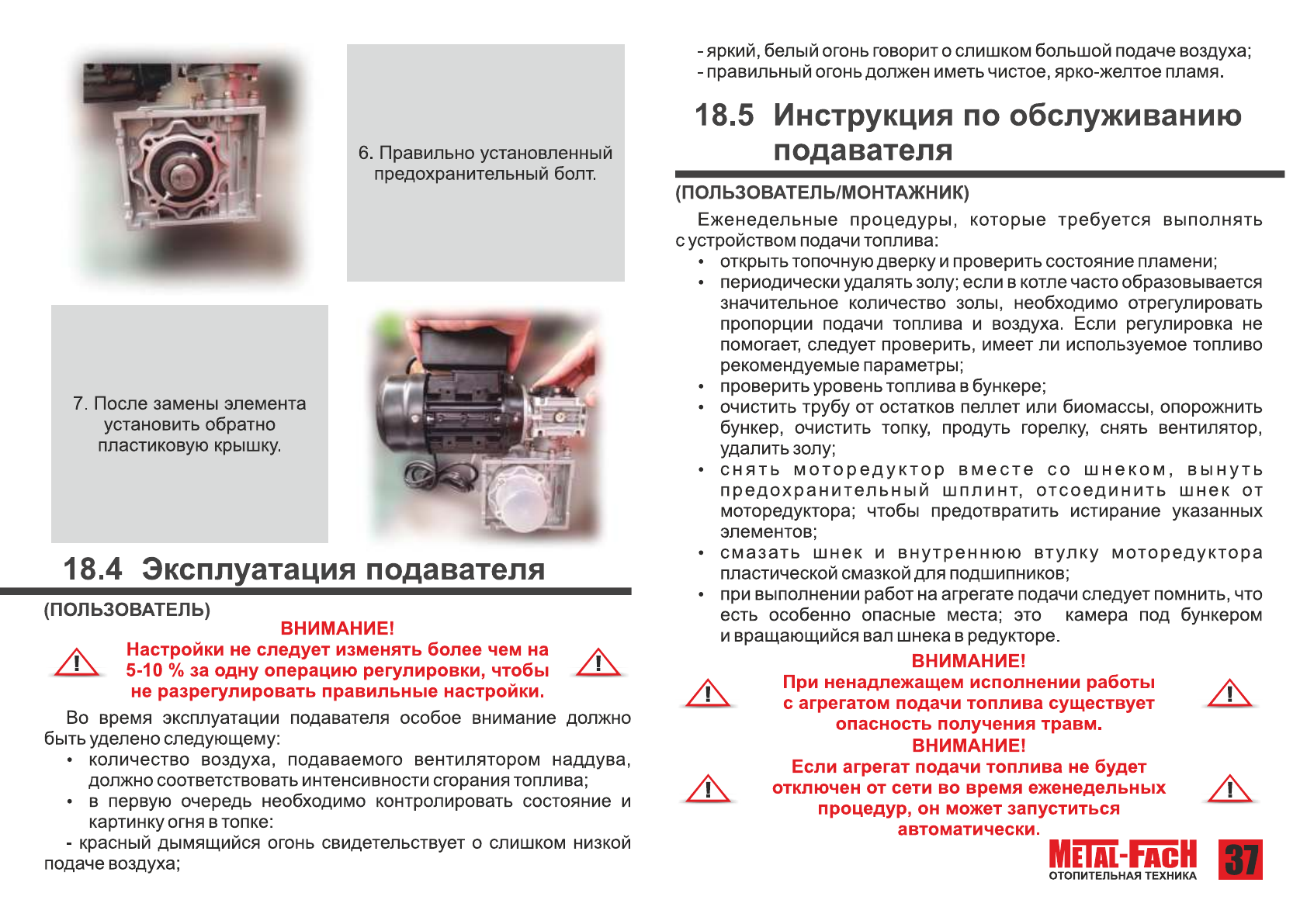 6. Правильно установленный предохранительный болт.

7. После замены элемента установить обратно пластиковую крышку.

18.4 Эксплуатация подавателя

(ПОЛЬЗОВАТЕЛЬ)

ВНИМАНИЕ!
Настройки не следует изменять более чем на 5-10 % за одну операцию регулировки, чтобы не разрегулировать правильные настройки.

Во время эксплуатации подавателя особое внимание должно быть уделено следующему:
• количество воздуха, подаваемого вентилятором наддува, должно соответствовать интенсивности сгорания топлива;
• в первую очередь необходимо контролировать состояние и картинку огня в топке:
- красный дымящийся огонь свидетельствует о слишком низкой подаче воздуха;
- яркий, белый огонь говорит о слишком большой подаче воздуха;
- правильный огонь должен иметь чистое, ярко-желтое пламя.

18.5 Инструкция по обслуживанию подавателя

(ПОЛЬЗОВАТЕЛЬ/МОНТАЖНИК)

Еженедельные процедуры, которые требуется выполнять с устройством подачи топлива:
• открыть топочную дверку и проверить состояние пламени;
• периодически удалять золу; если в котле часто образовывается значительное количество золы, необходимо отрегулировать пропорции подачи топлива и воздуха. Если регулировка не помогает, следует проверить, имеет ли используемое топливо рекомендуемые параметры;
• проверить уровень топлива в бункере;
• очистить трубу от остатков пеллет или биомассы, опорожнить бункер, очистить топку, продуть горелку, снять вентилятор, удалить золу;
• снять моторедуктор вместе со шнеком, вынуть предохранительный шплинт, отсоединить шнек от моторедуктора; чтобы предотвратить истирание указанных элементов;
• смазать шнек и внутреннюю втулку моторедуктора пластической смазкой для подшипников;
• при выполнении работ на агрегате подачи следует помнить, что есть особенно опасные места; это камера под бункером и вращающийся вал шнека в редукторе.

ВНИМАНИЕ!
При ненадлежащем исполнении работы с агрегатом подачи топлива существует опасность получения травм.
ВНИМАНИЕ!
Если агрегат подачи топлива не будет отключен от сети во время еженедельных процедур, он может запуститься автоматически.

METAL-FACH
ОТОПИТЕЛЬНАЯ ТЕХНИКА
37