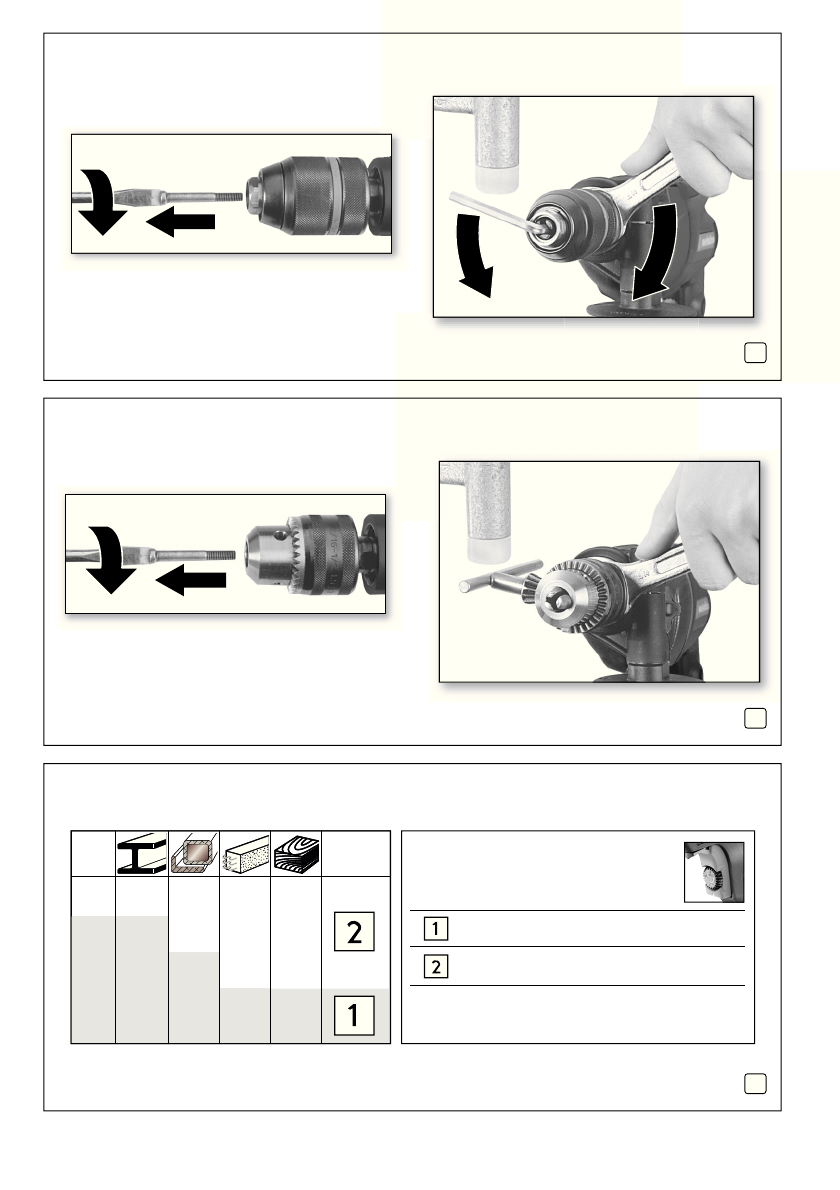 2

1

1

2