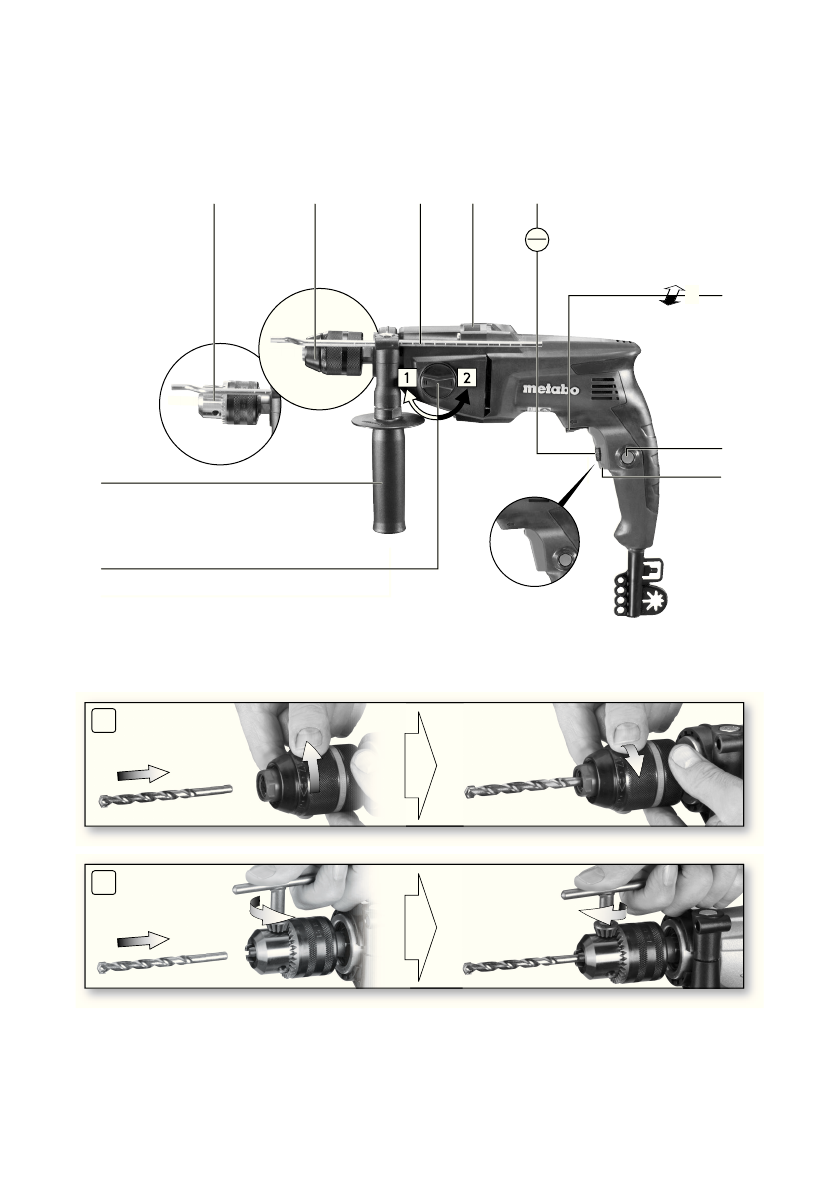 1

2

metabo