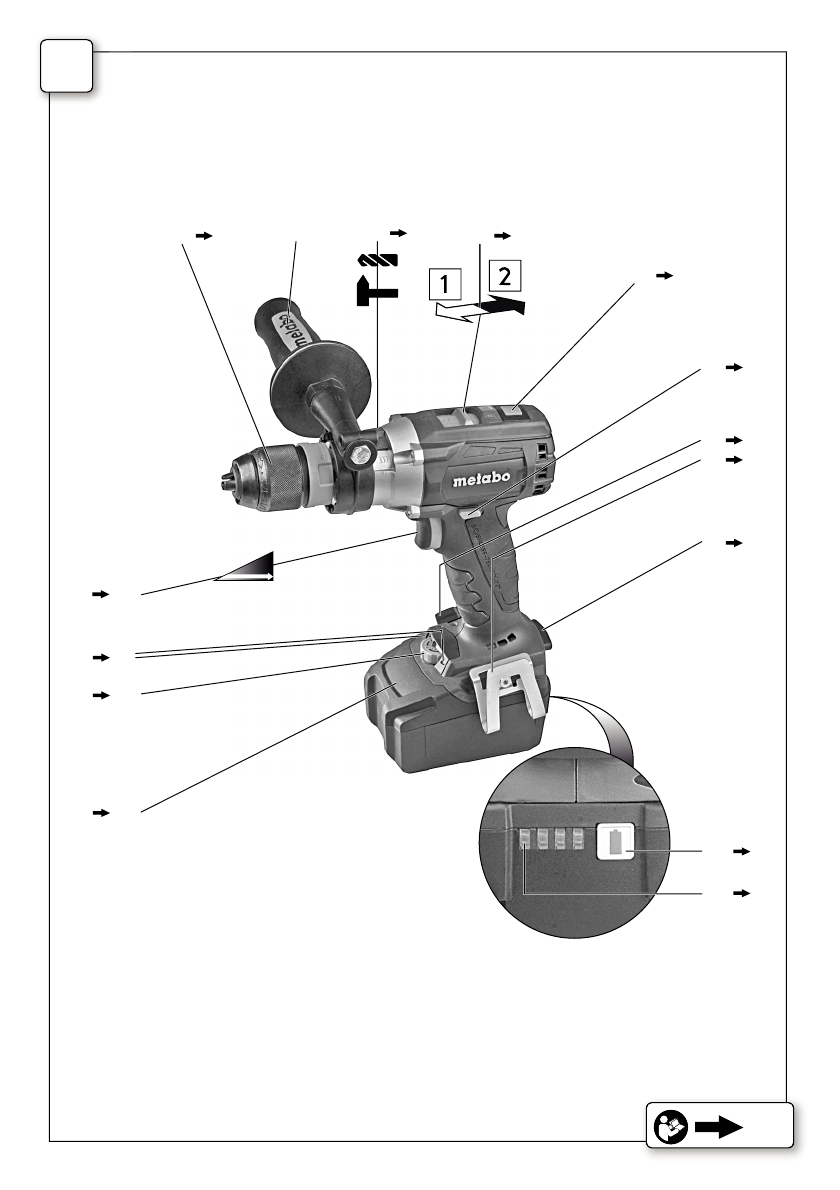 1

2

metabo

metabo