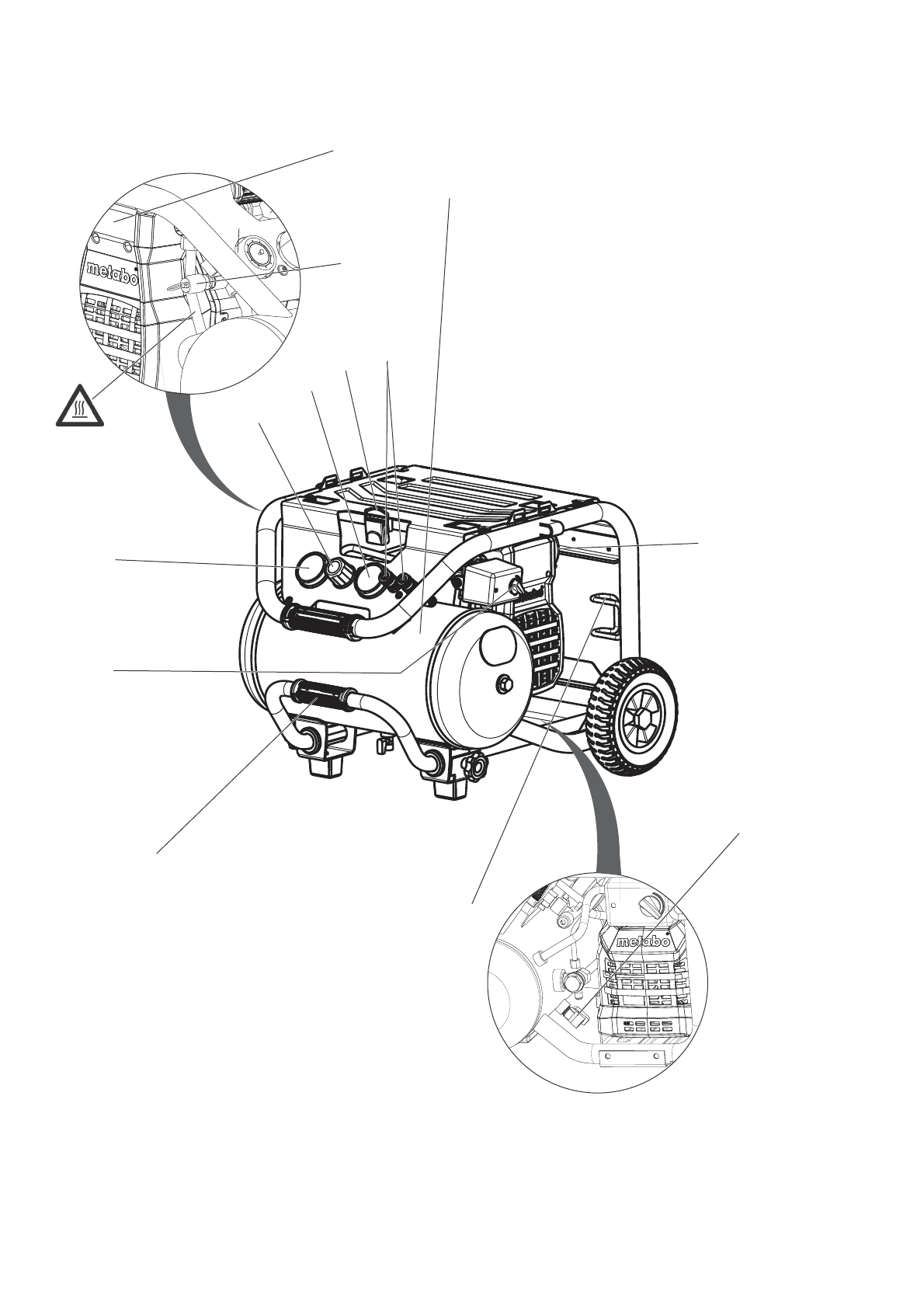 metabo

metabo