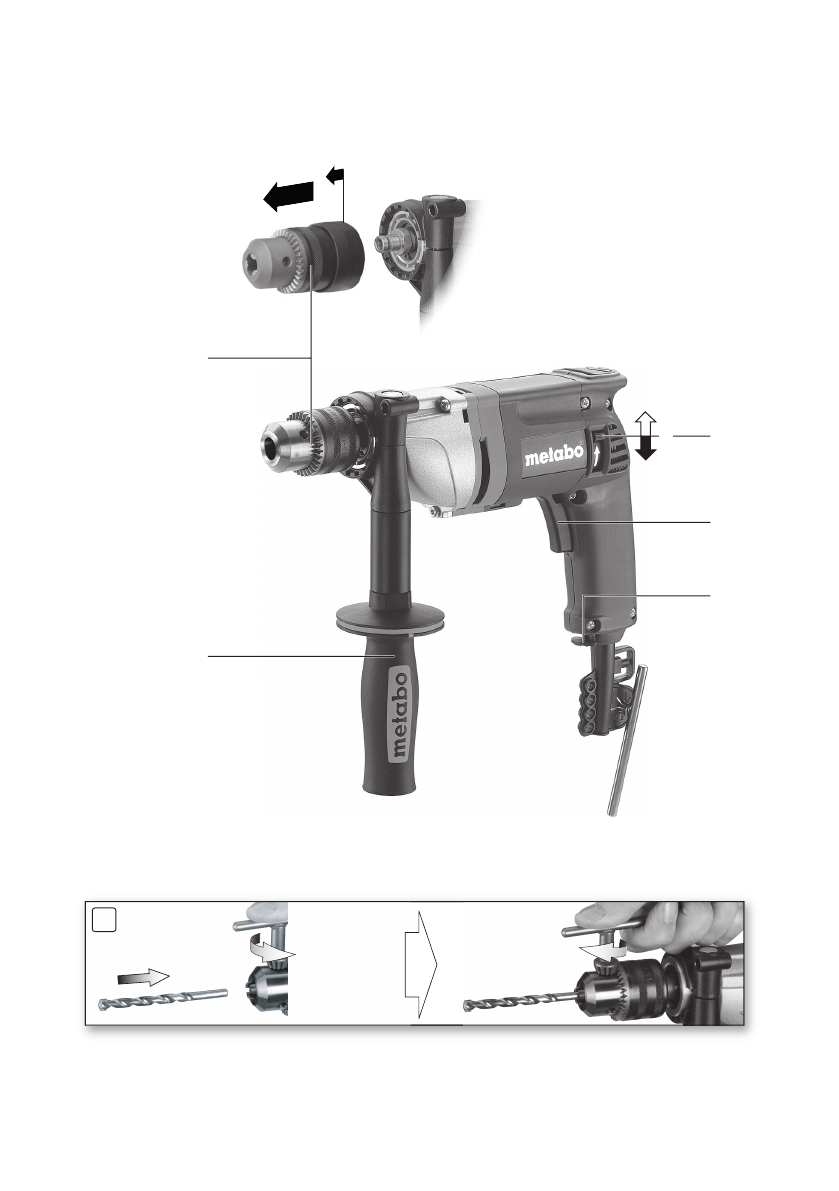 metabo

metabo