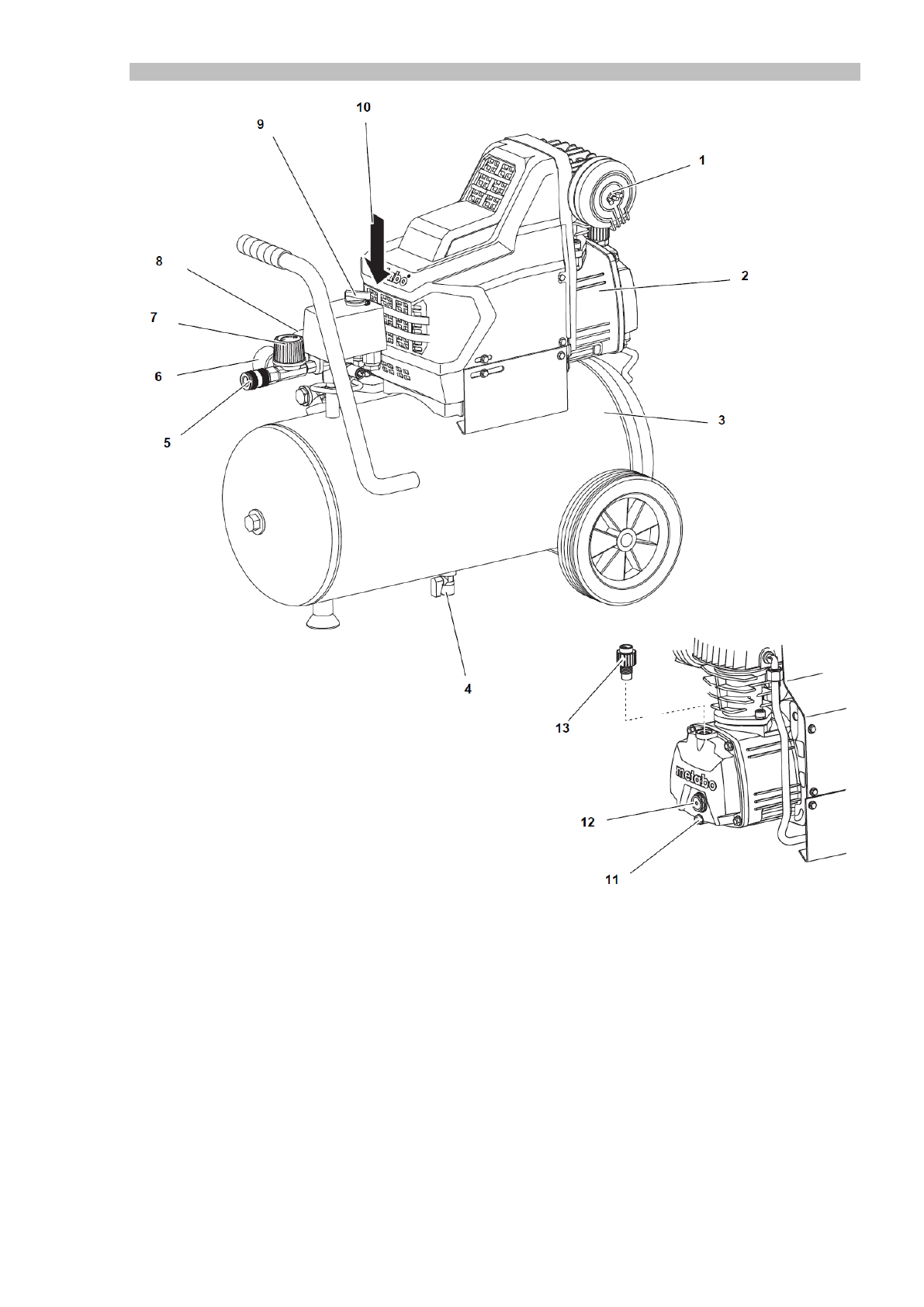 10
9
1
8
2
7
6
5
3
4
13
metabo
12
11