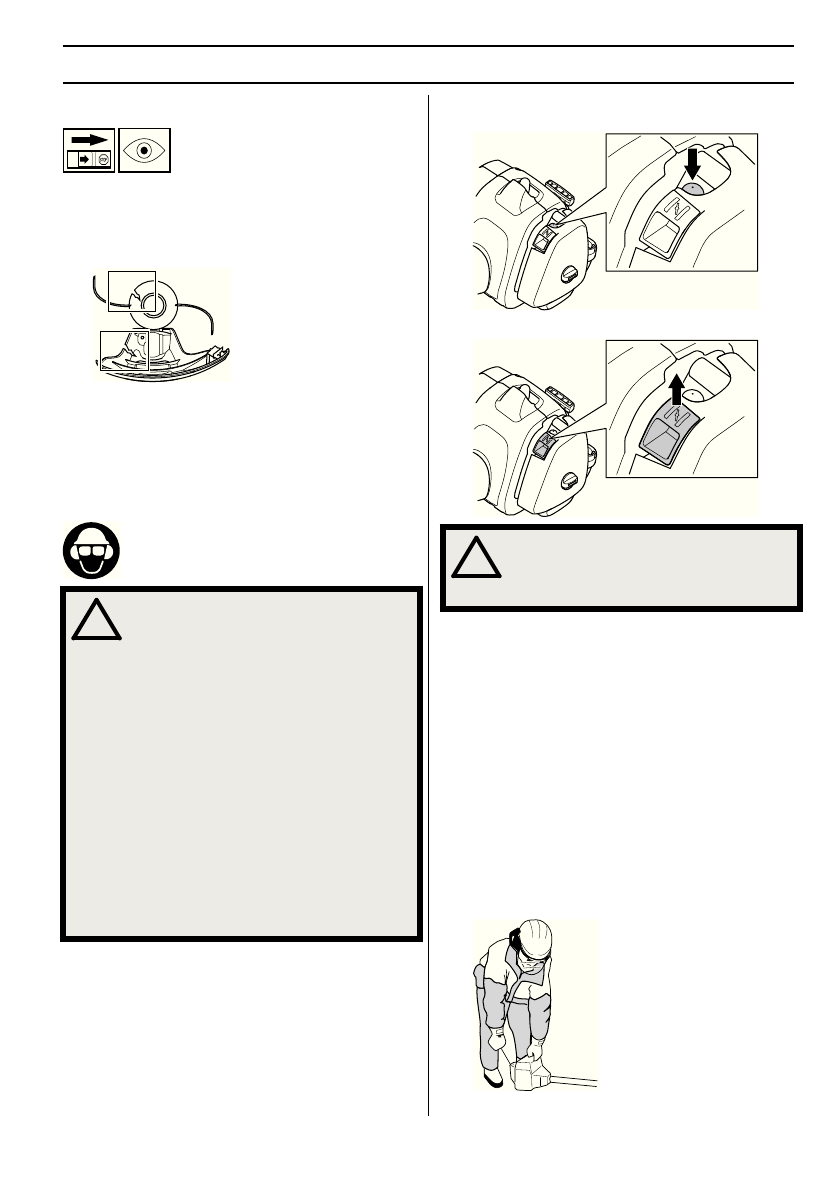 N

N