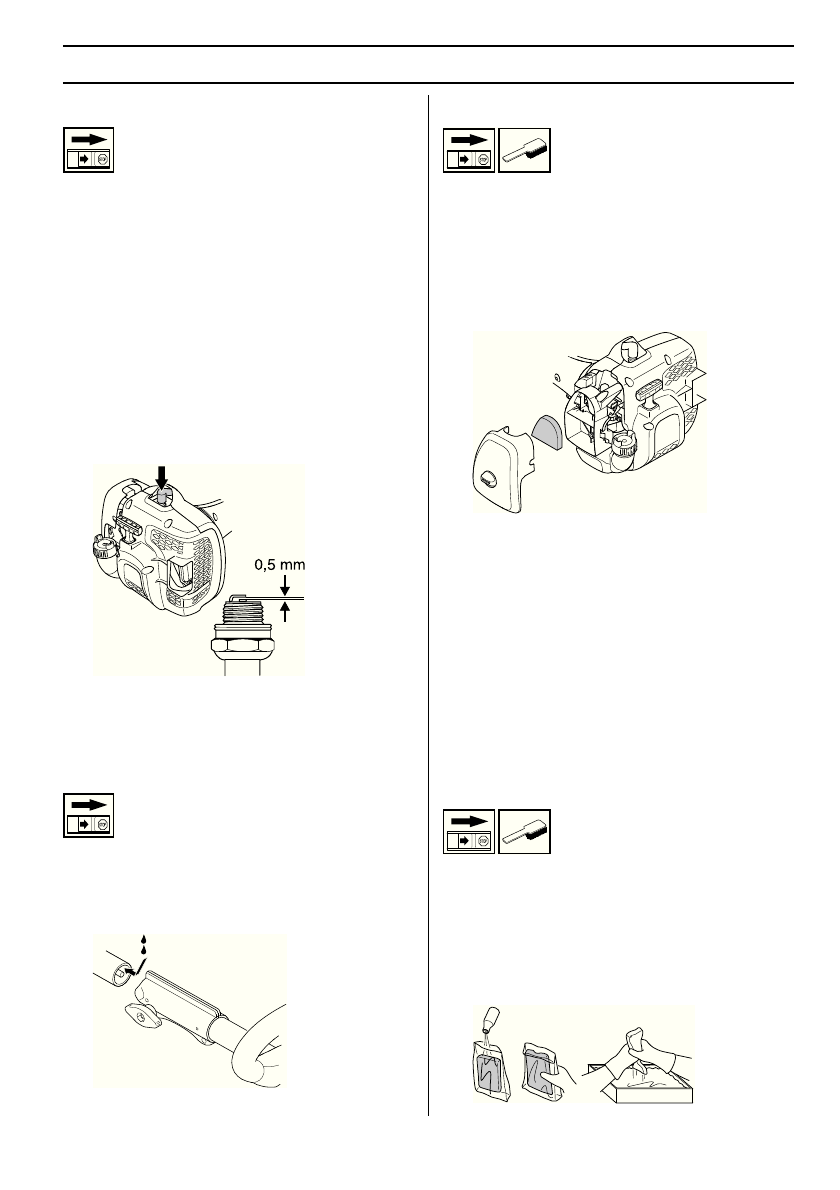 0,5 mm