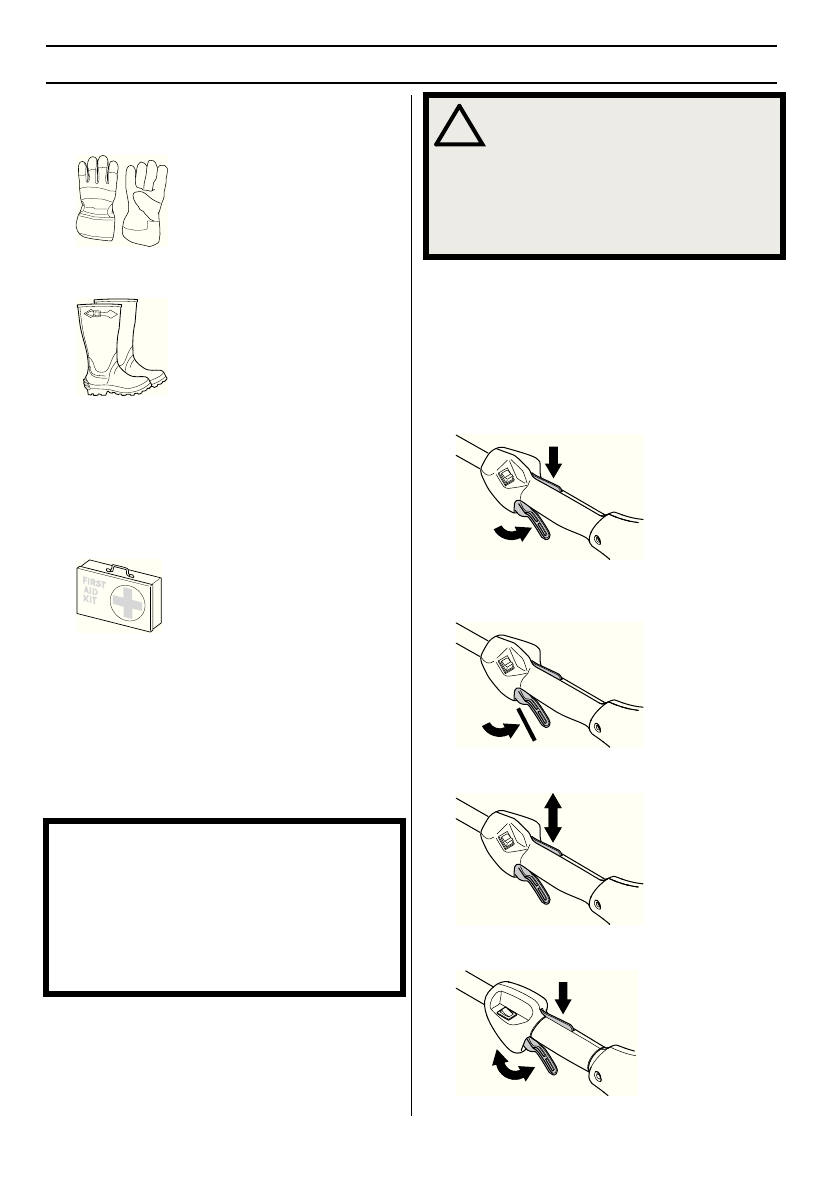 FIRST
AID
KIT