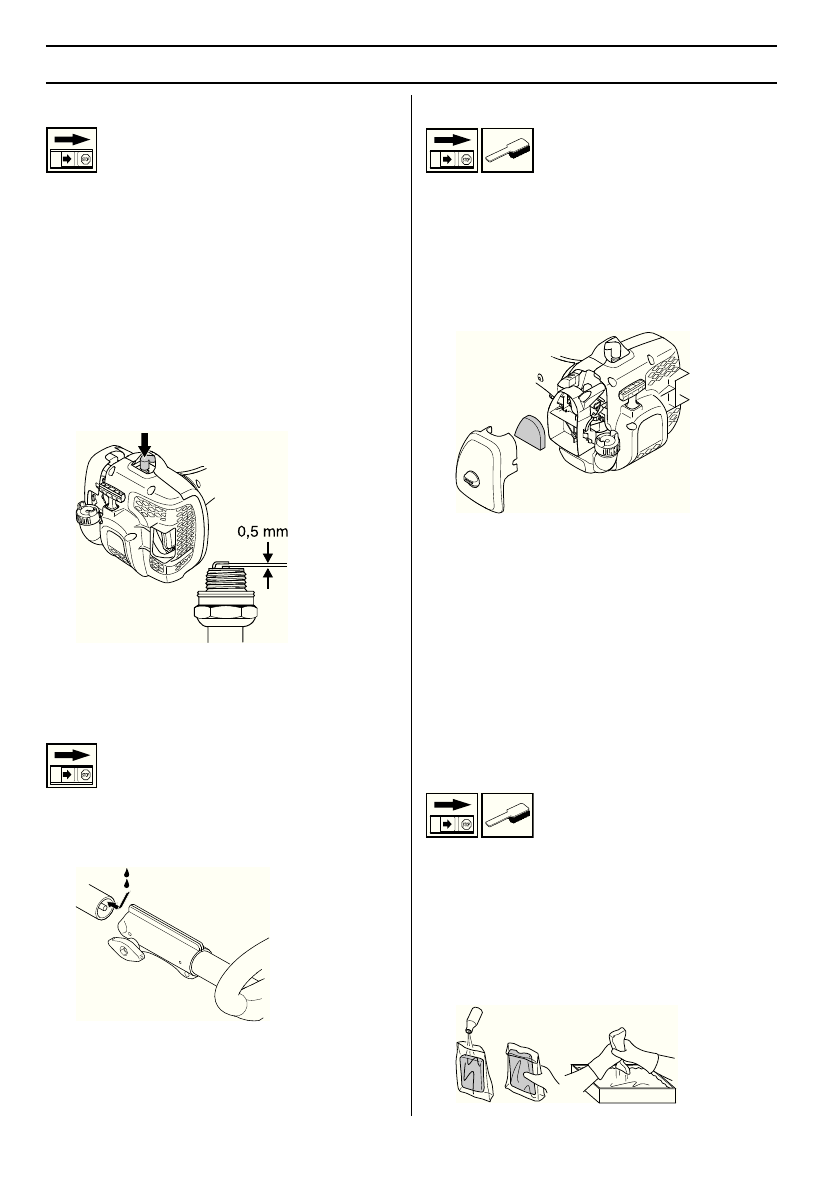 0,5 mm