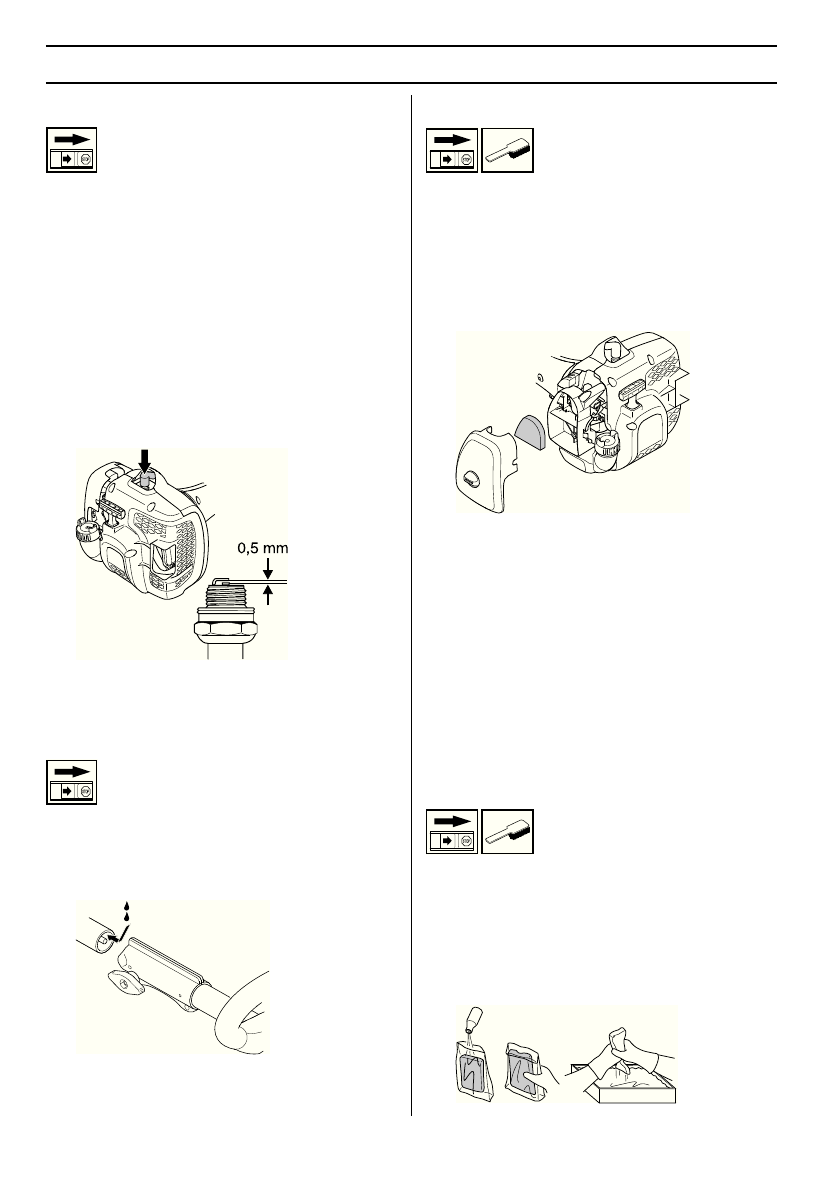 0,5 mm