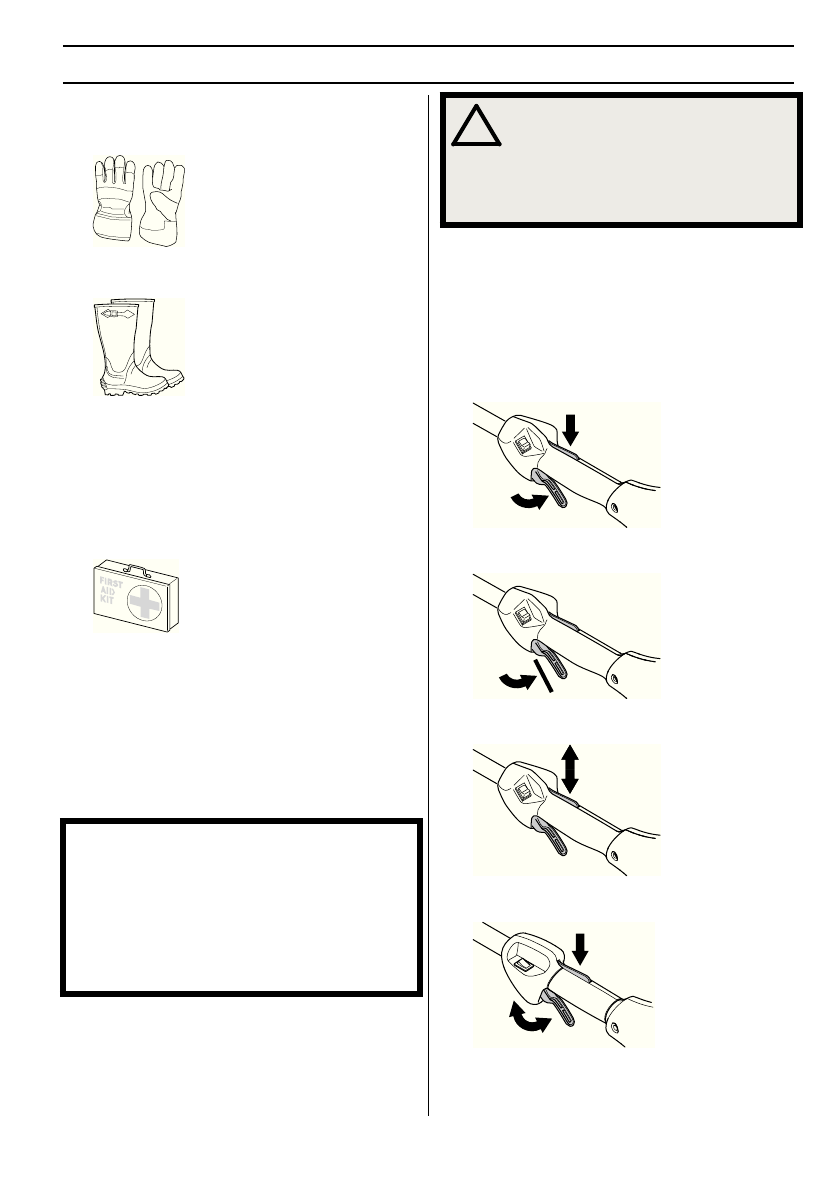 FIRST
AID
KIT