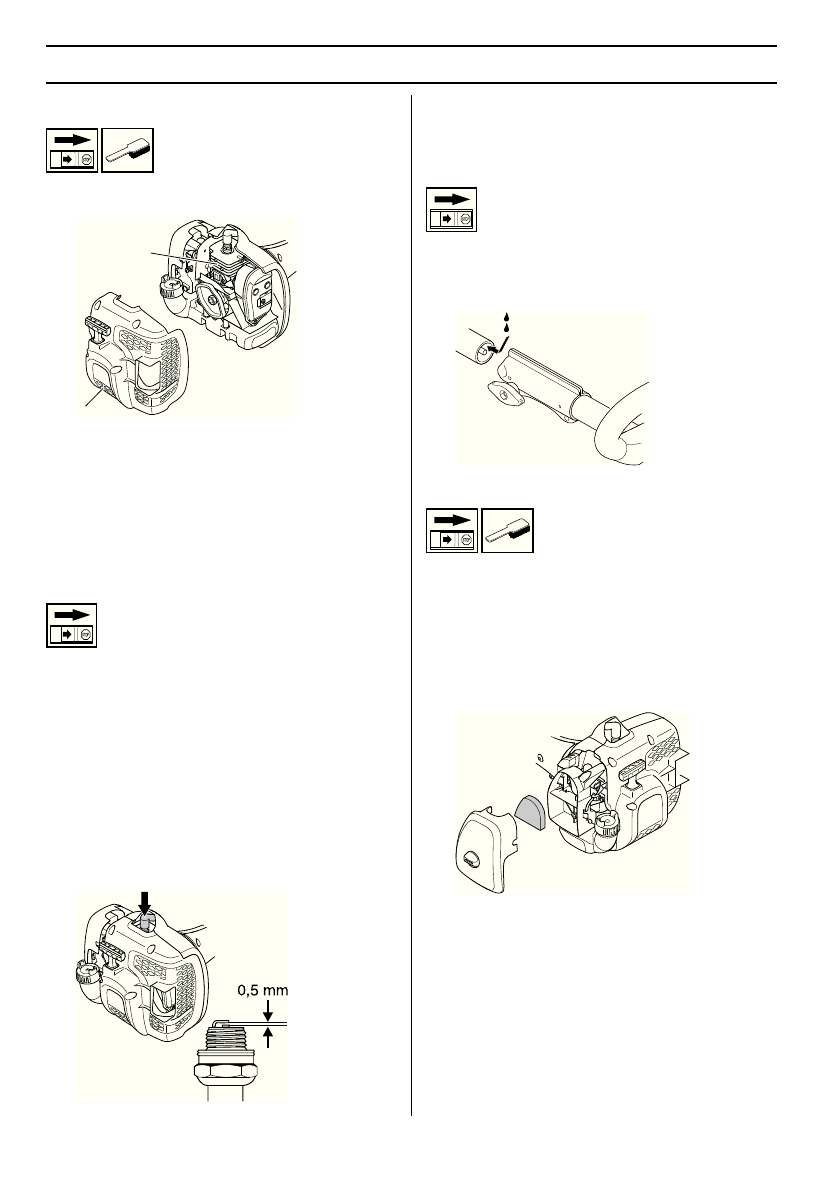 0,5 mm