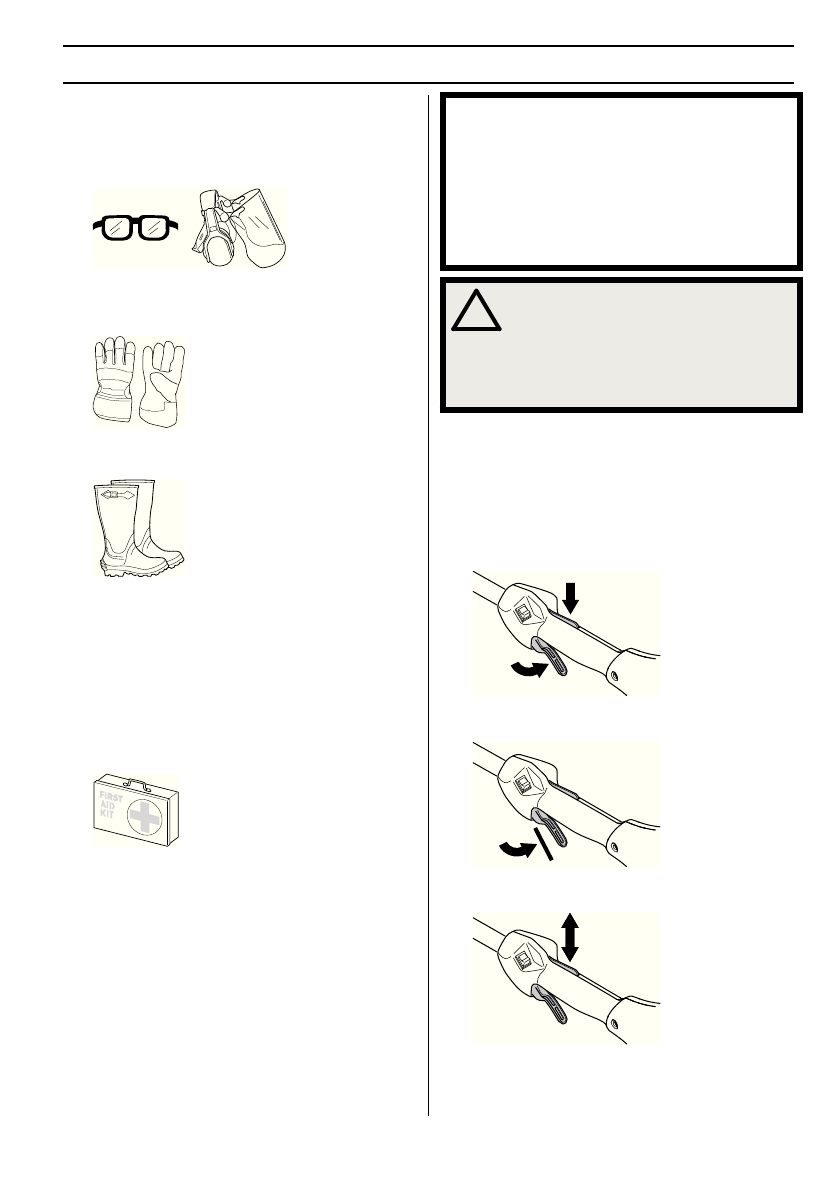 FIRST
AID
KIT