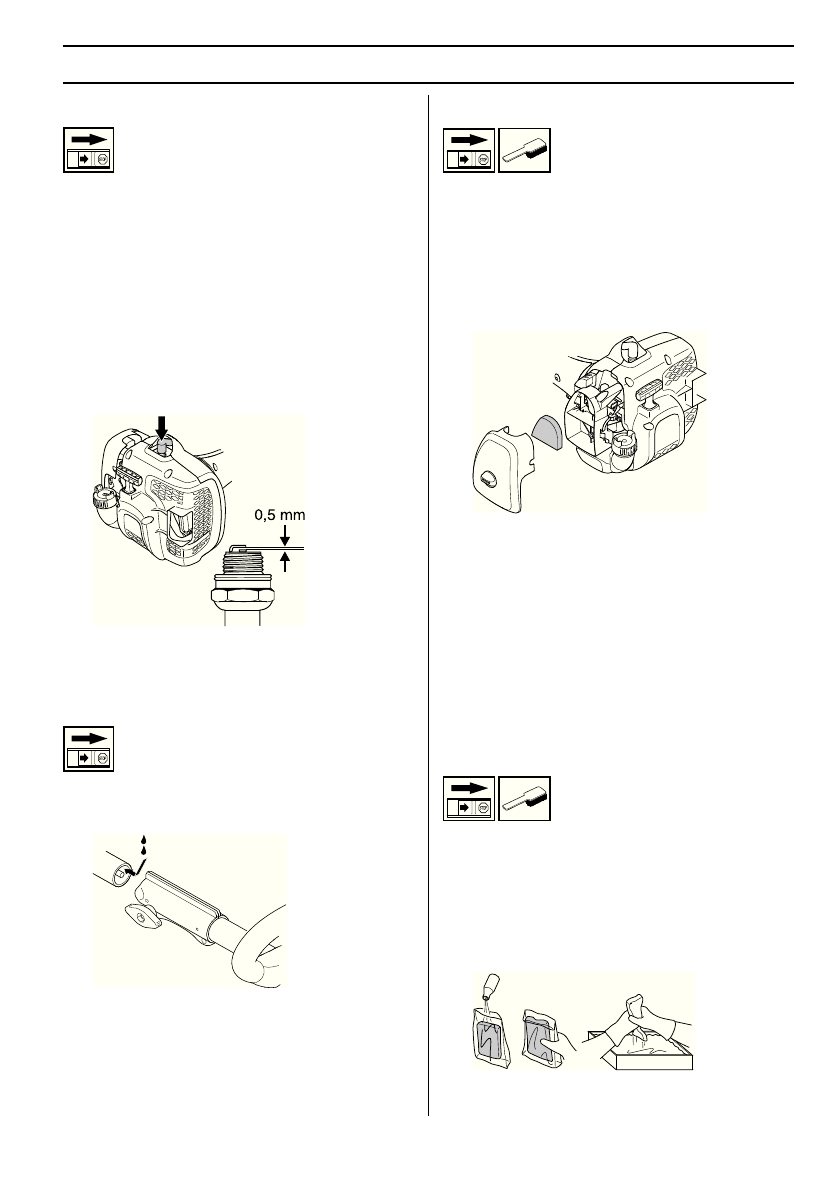 0,5 mm