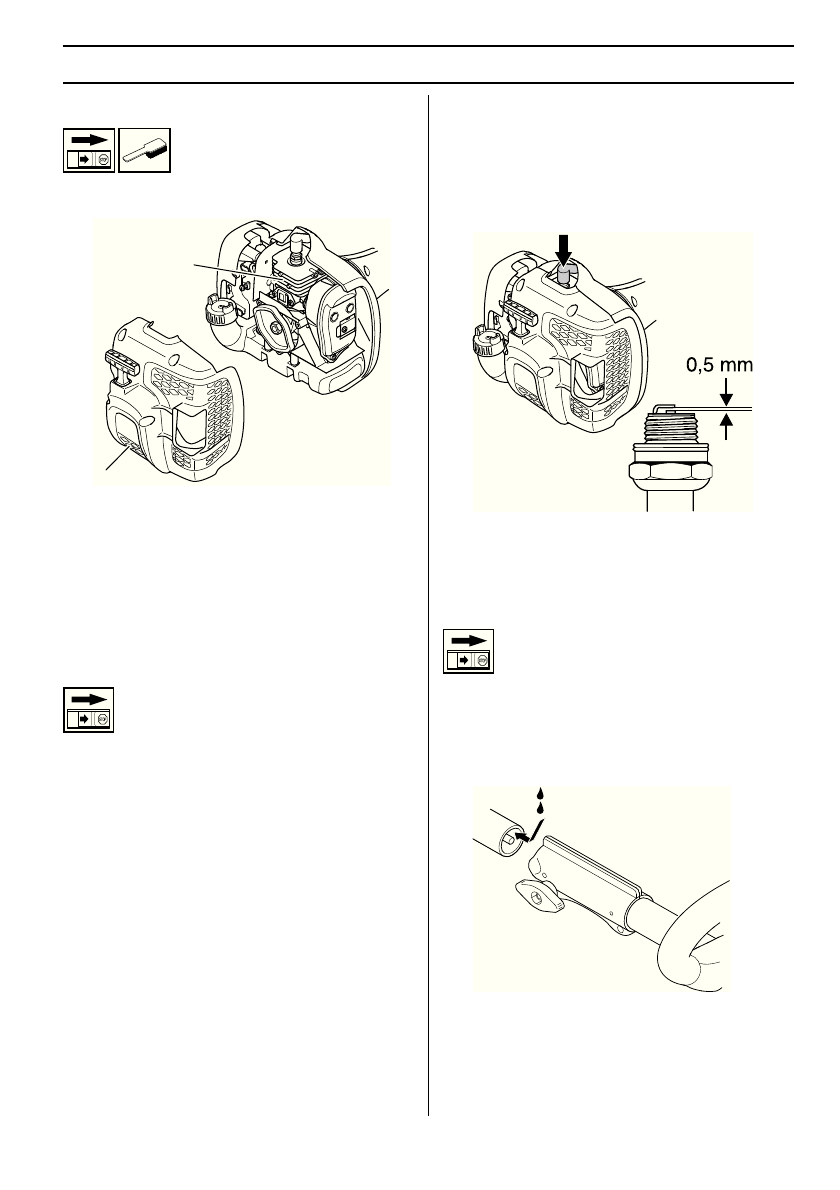 0,5 mm