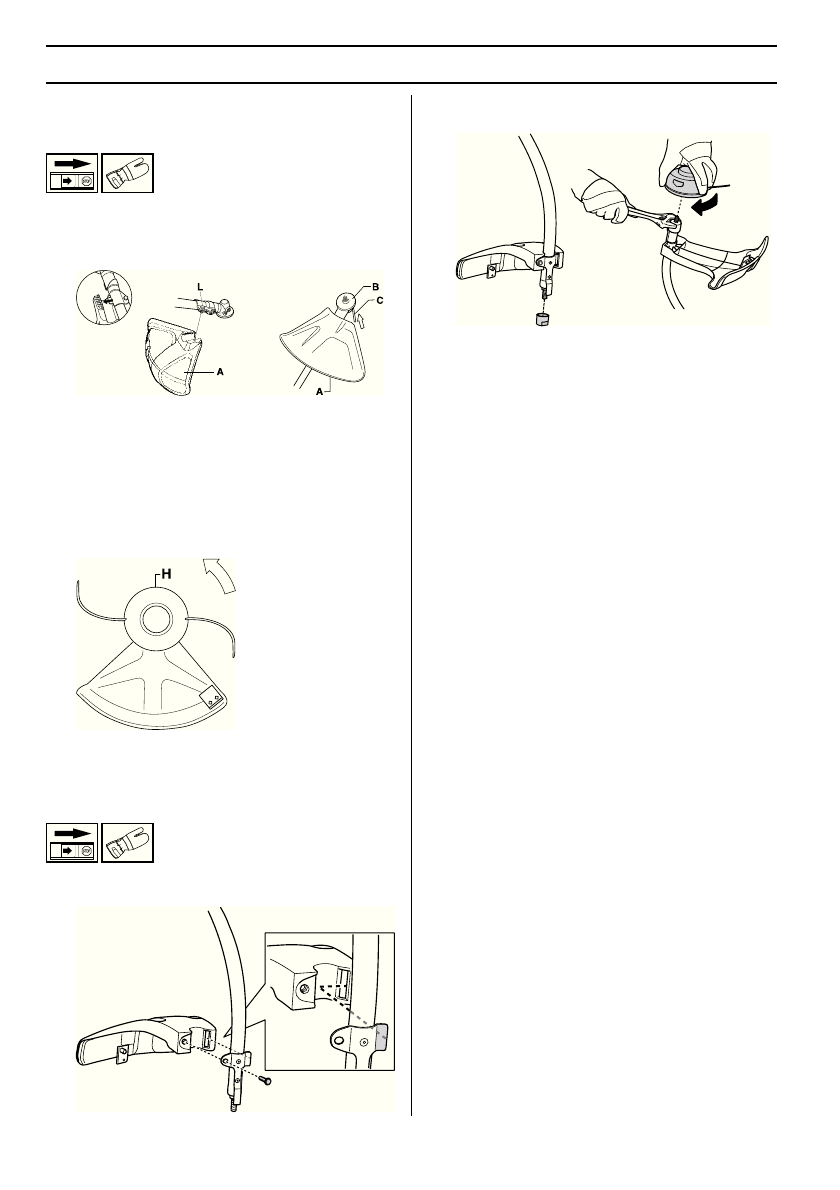 L

B

C

A

A

H