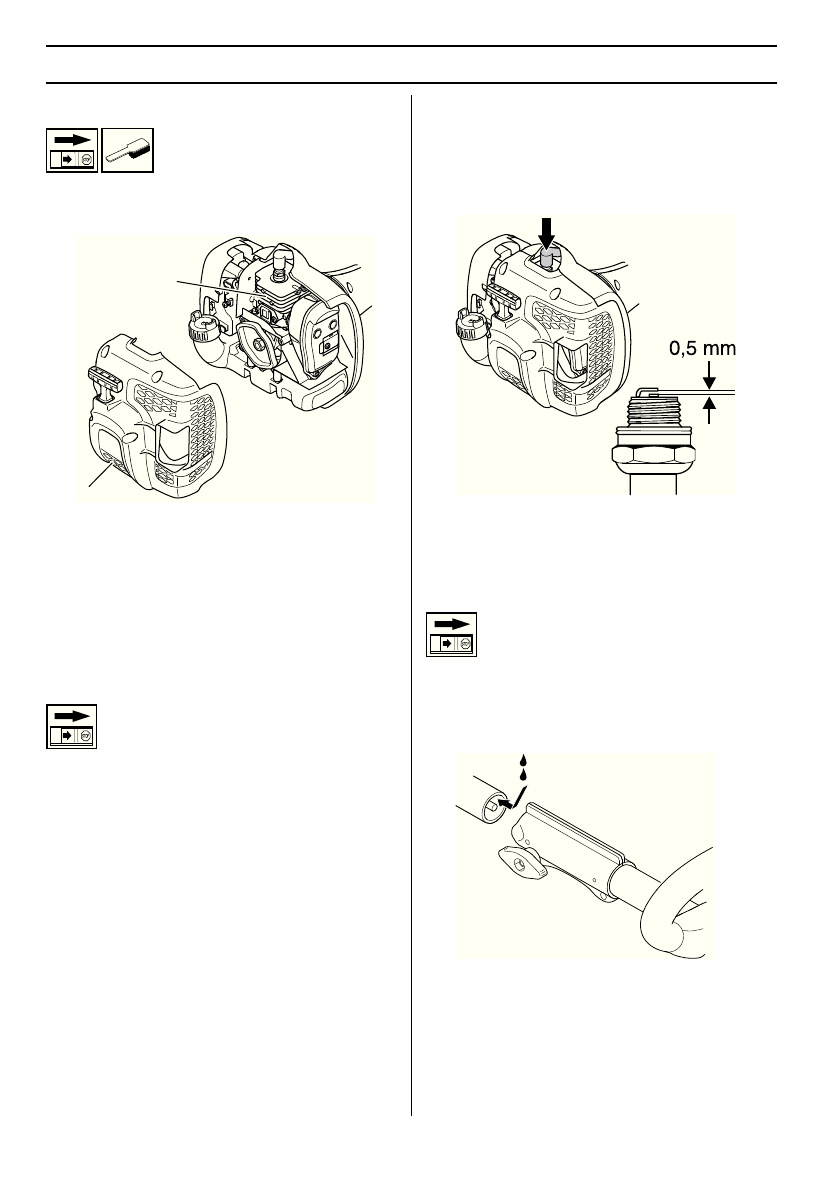 0,5 mm