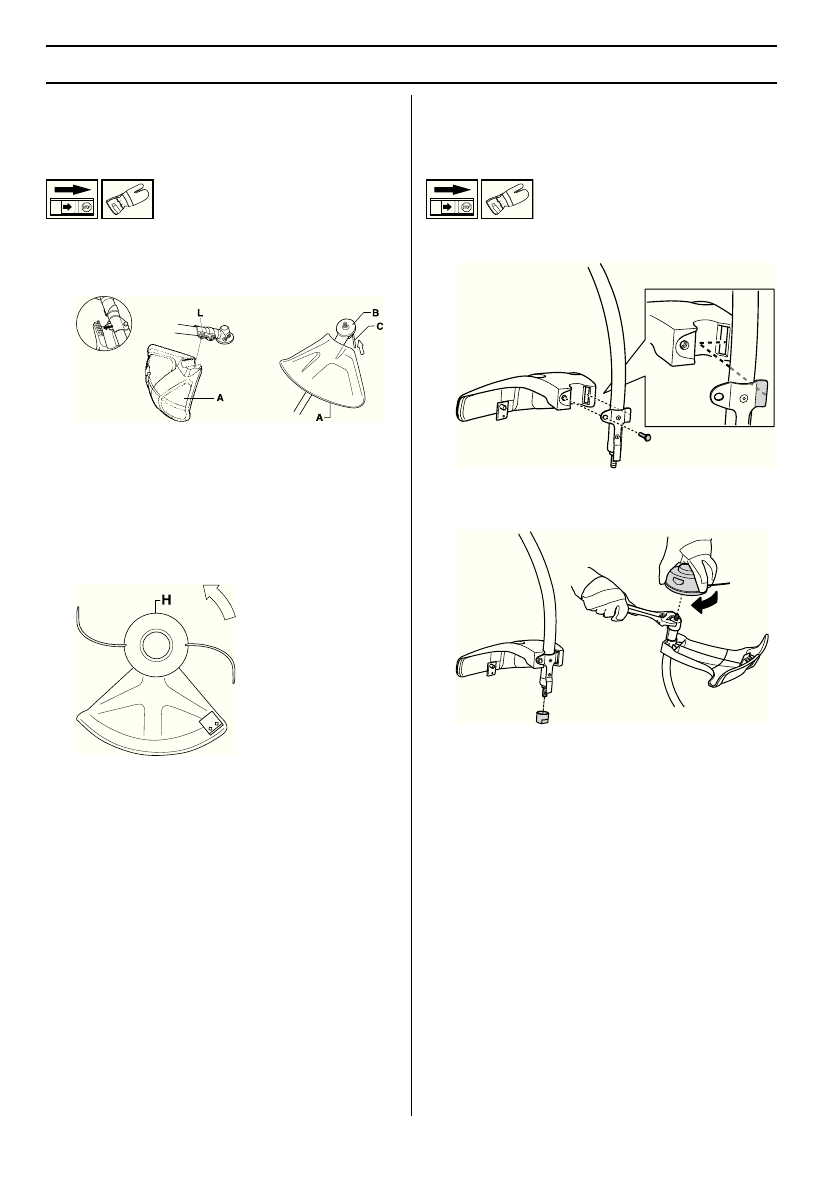 L

B

C

A

A

H