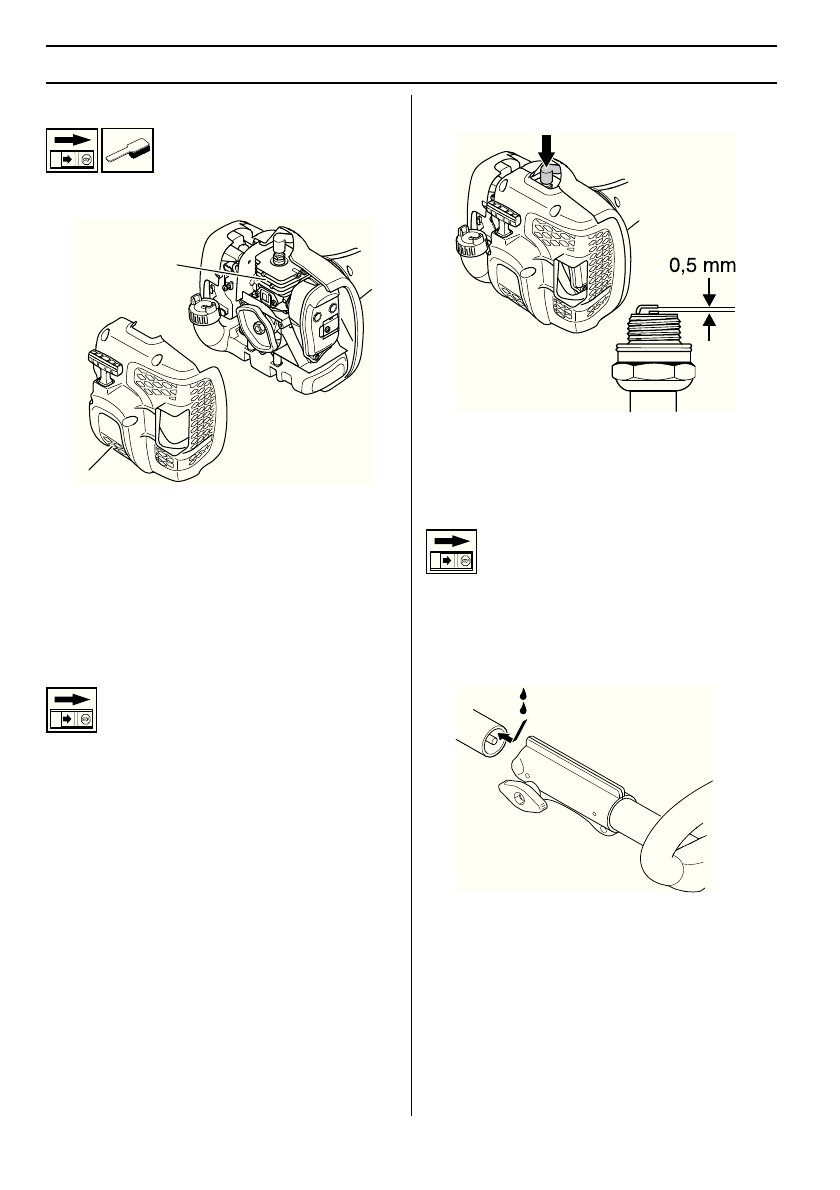 0,5 mm