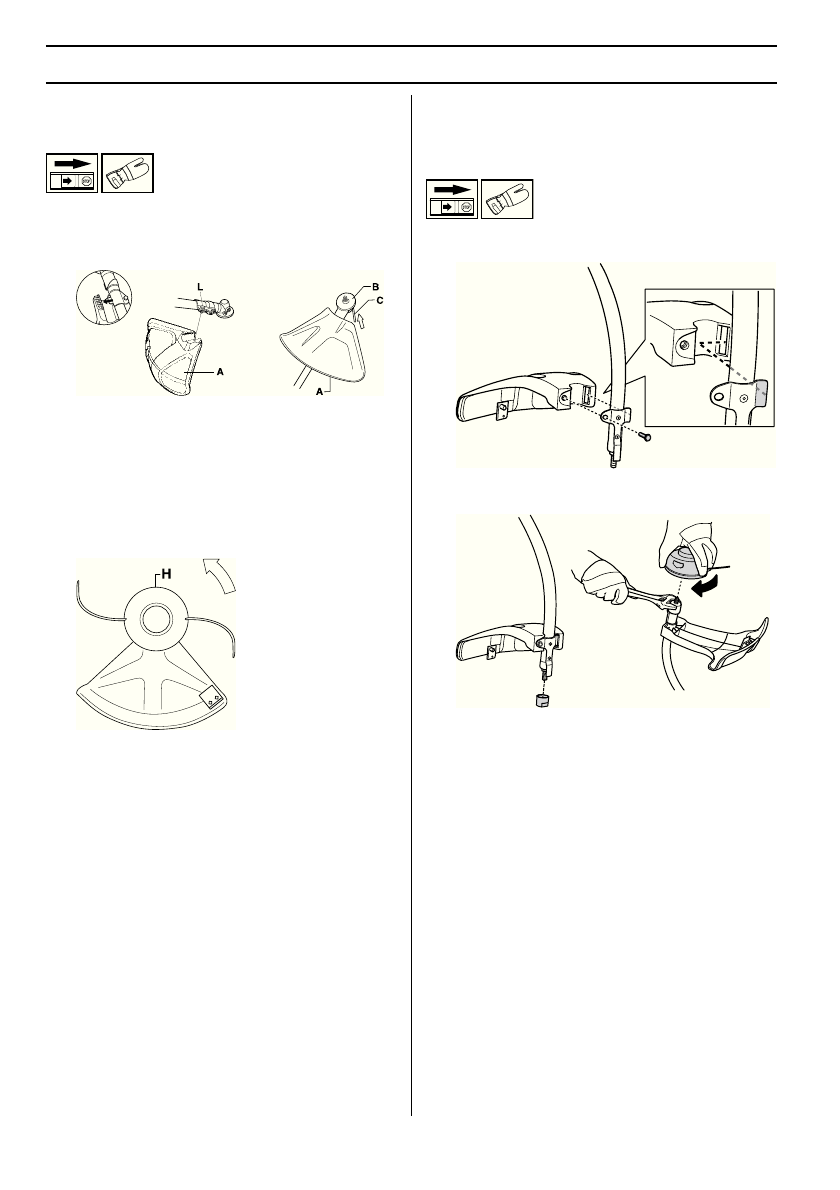 L

B

C

A

A

H