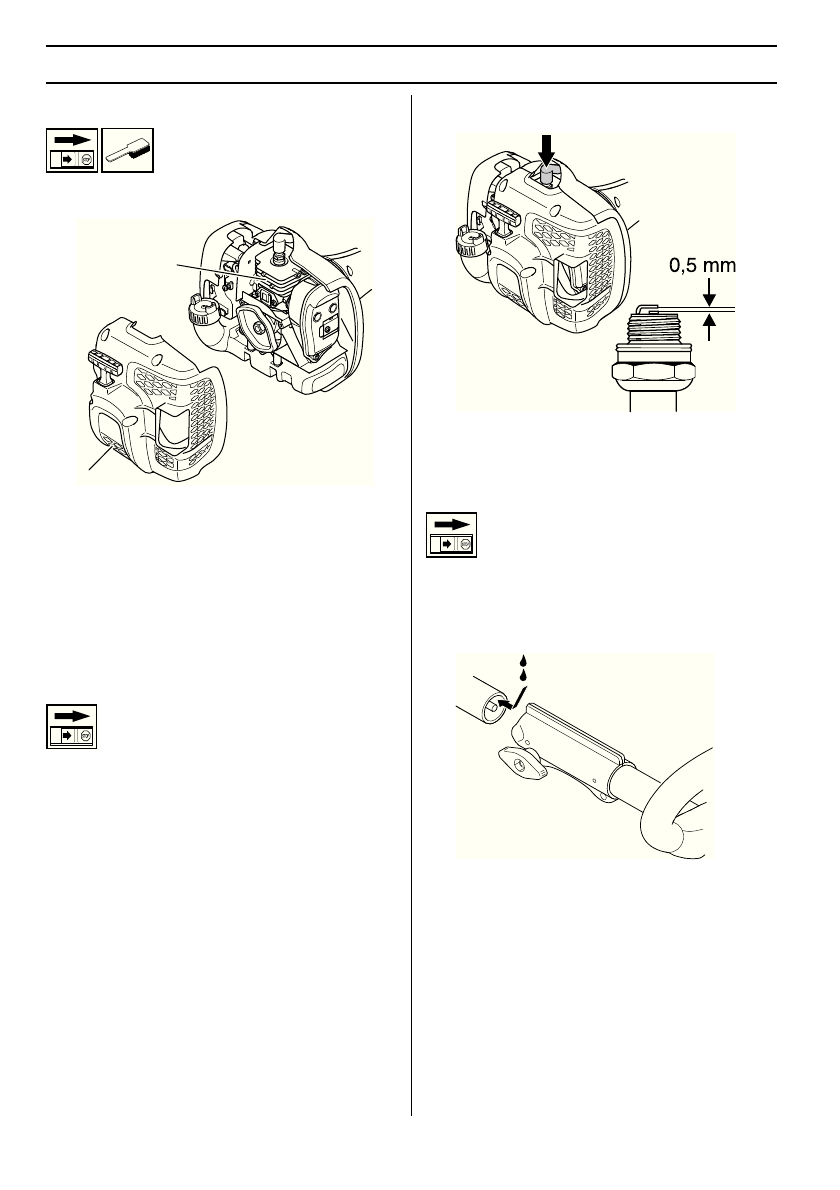 0,5 mm