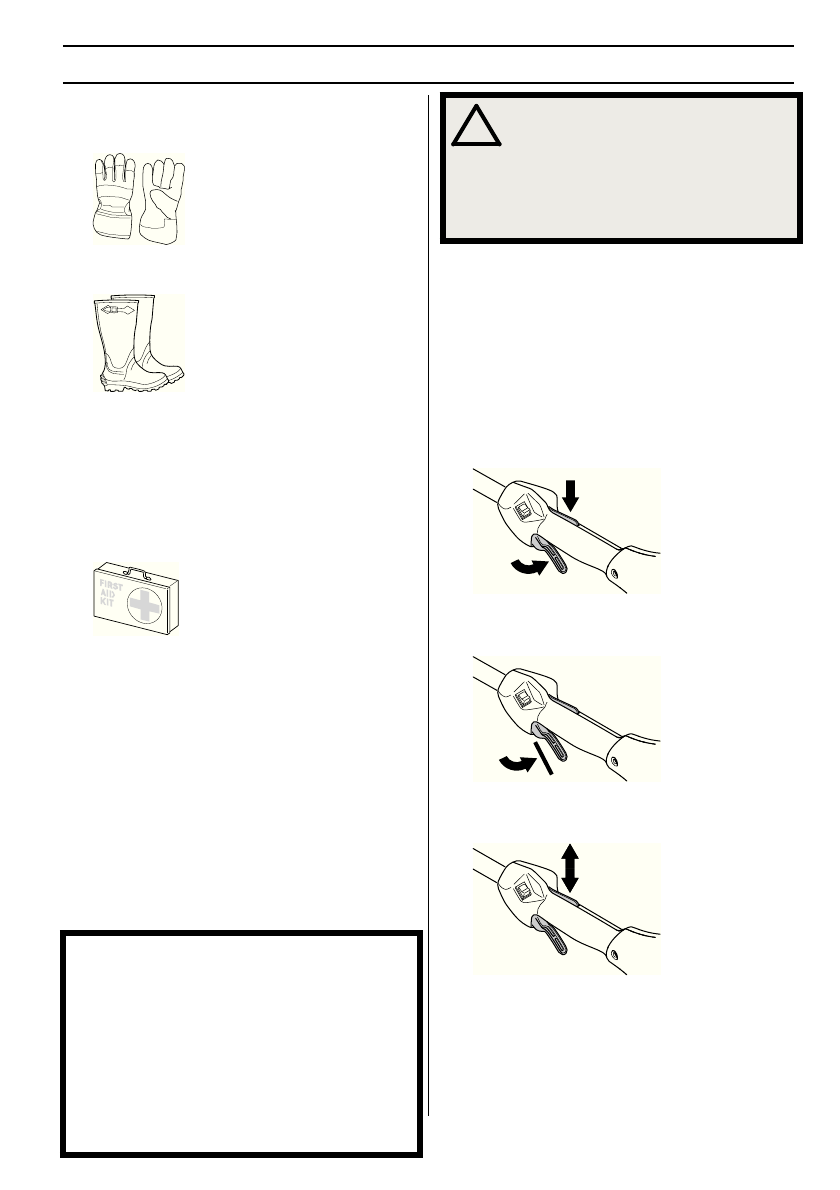 FIRST AID KIT