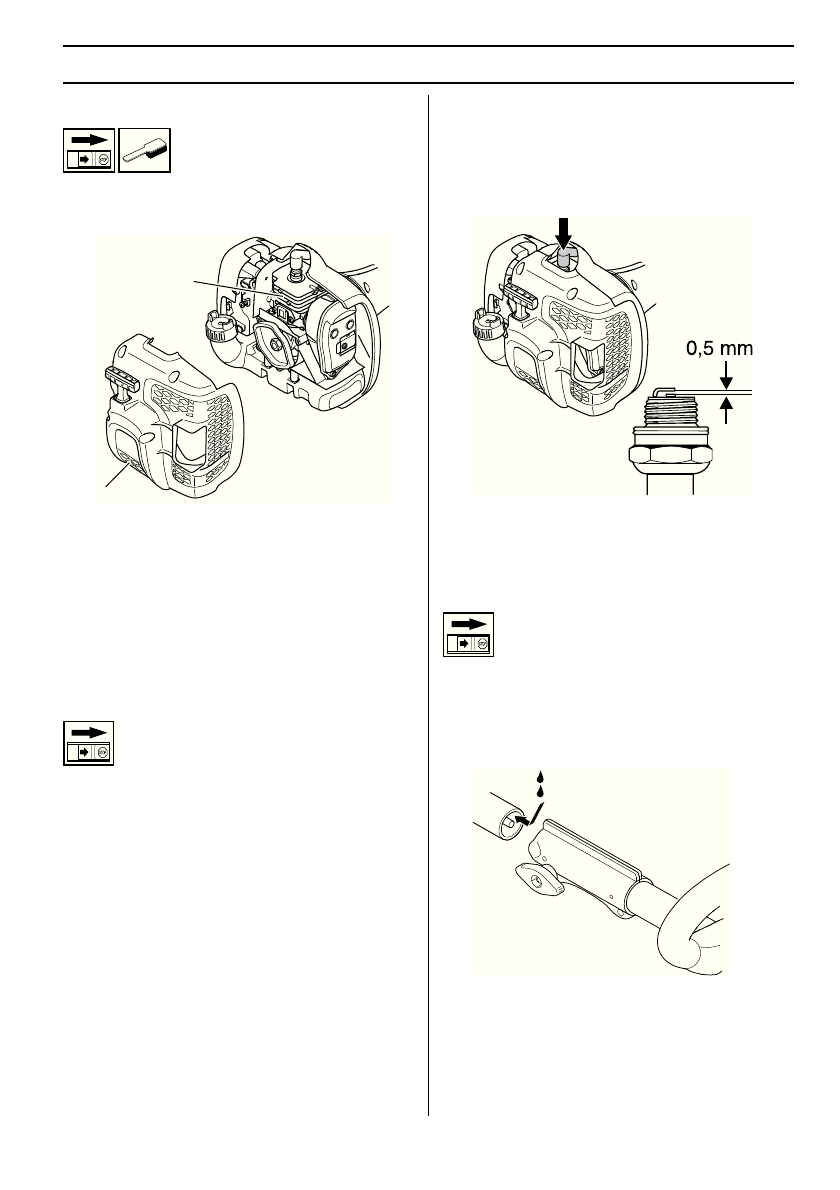 0,5 mm