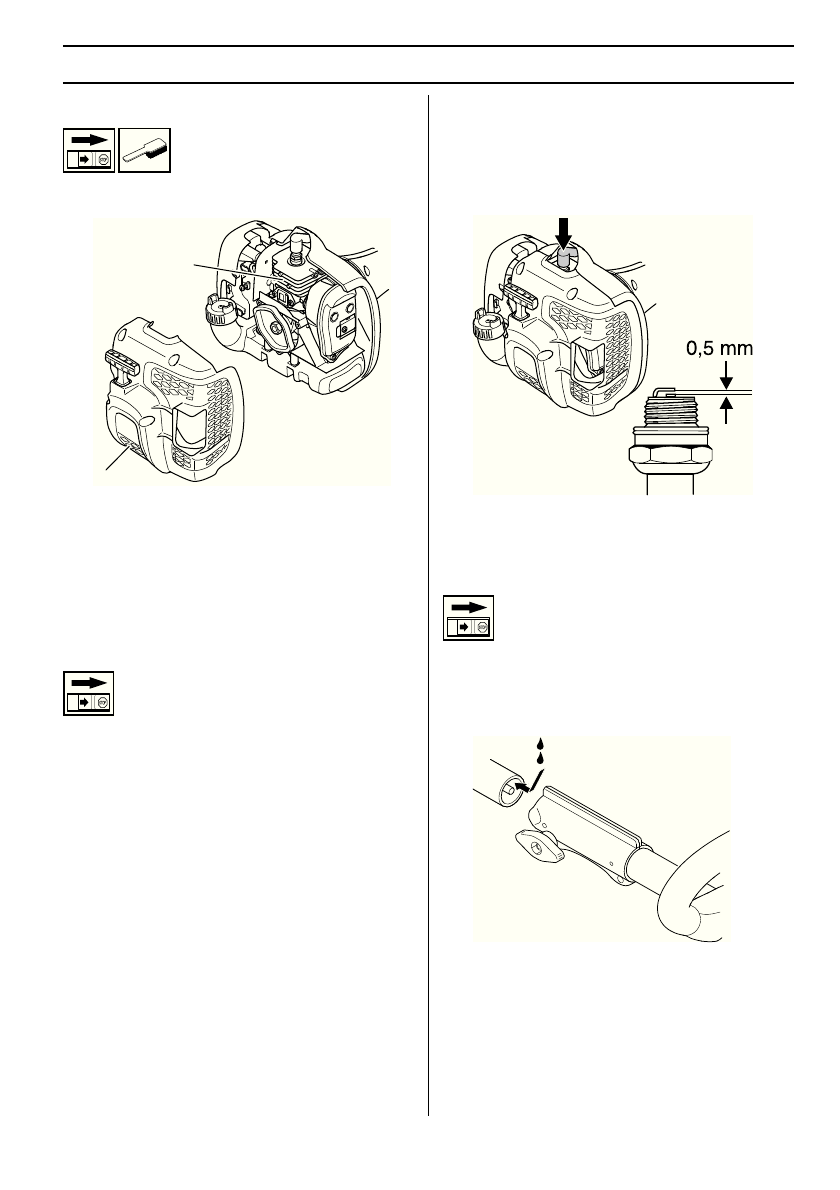 0,5 mm