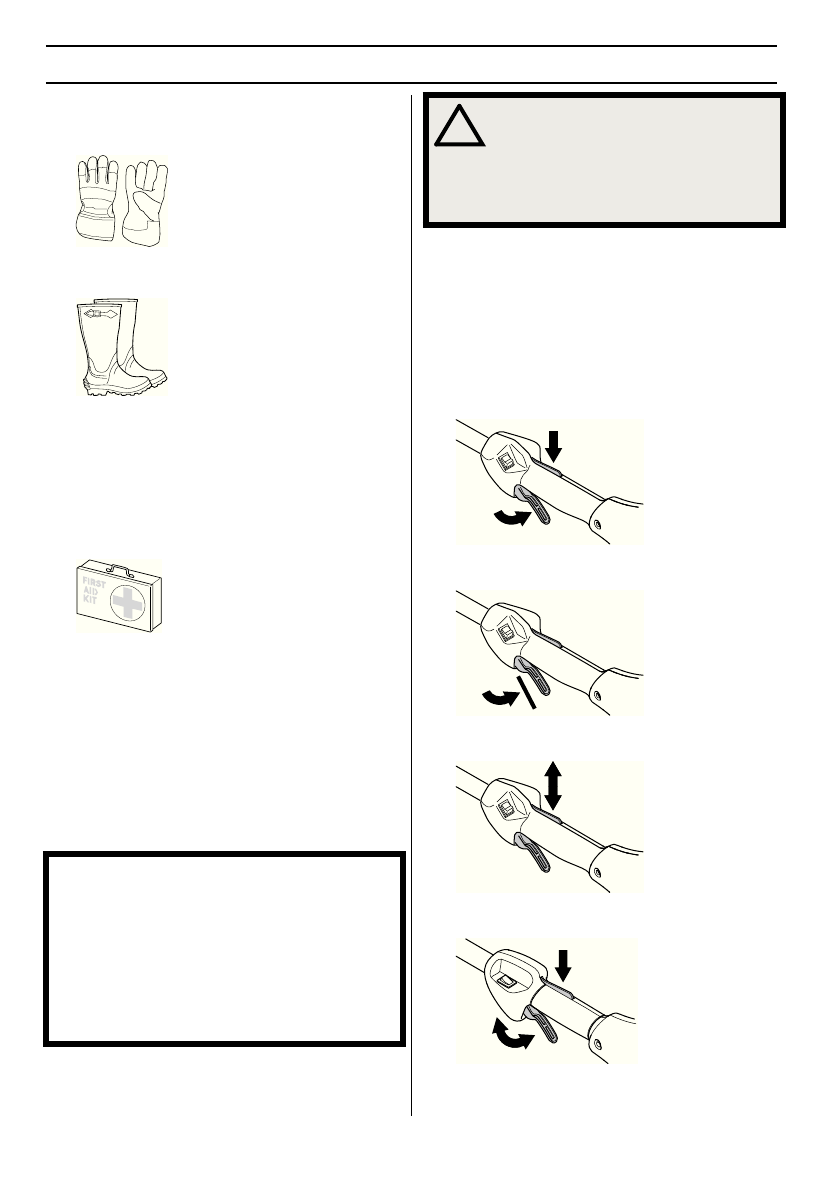 FIRST
AID
KIT