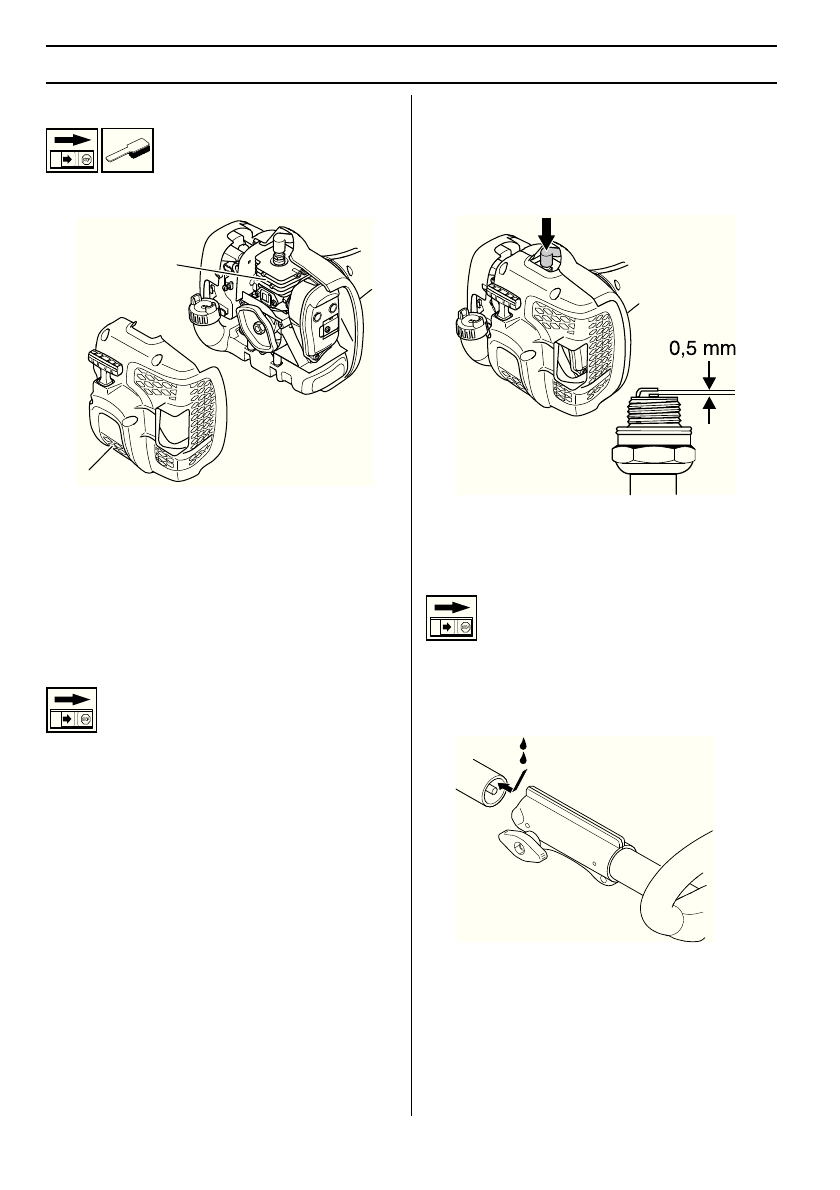 0,5 mm