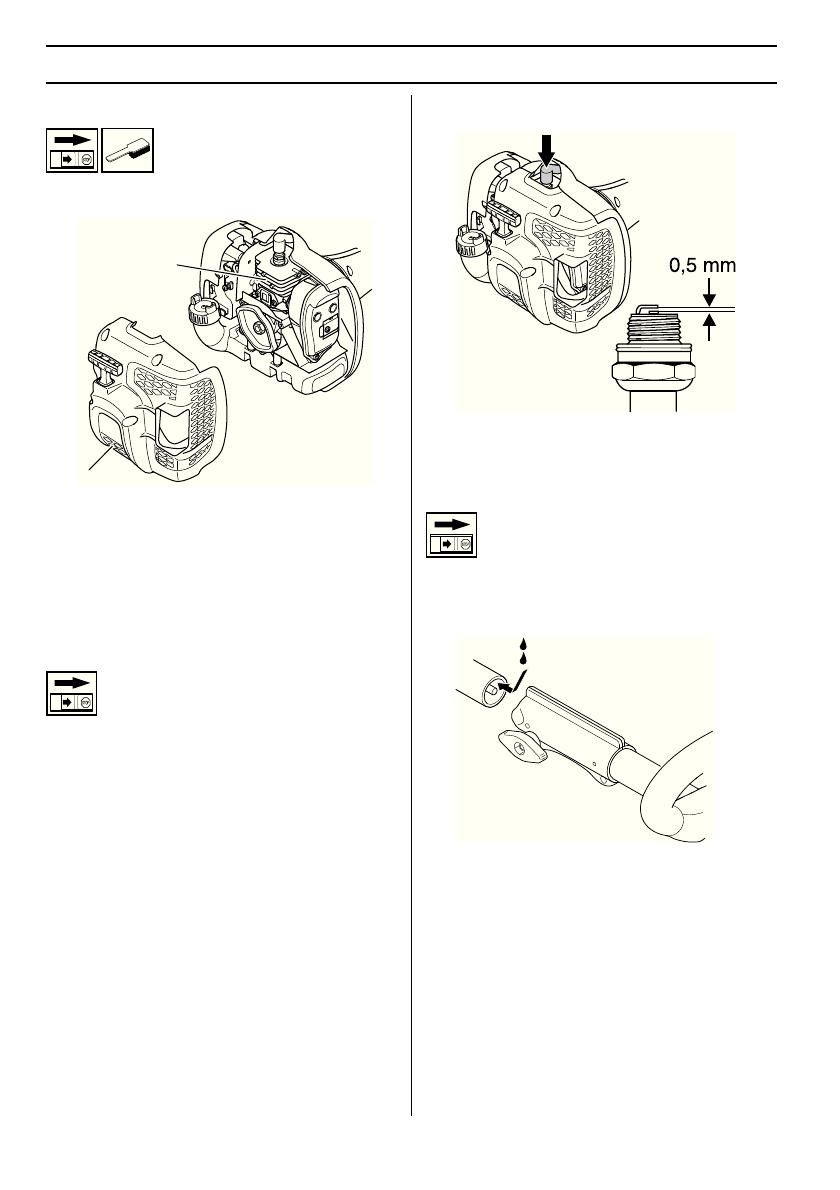 0,5 mm