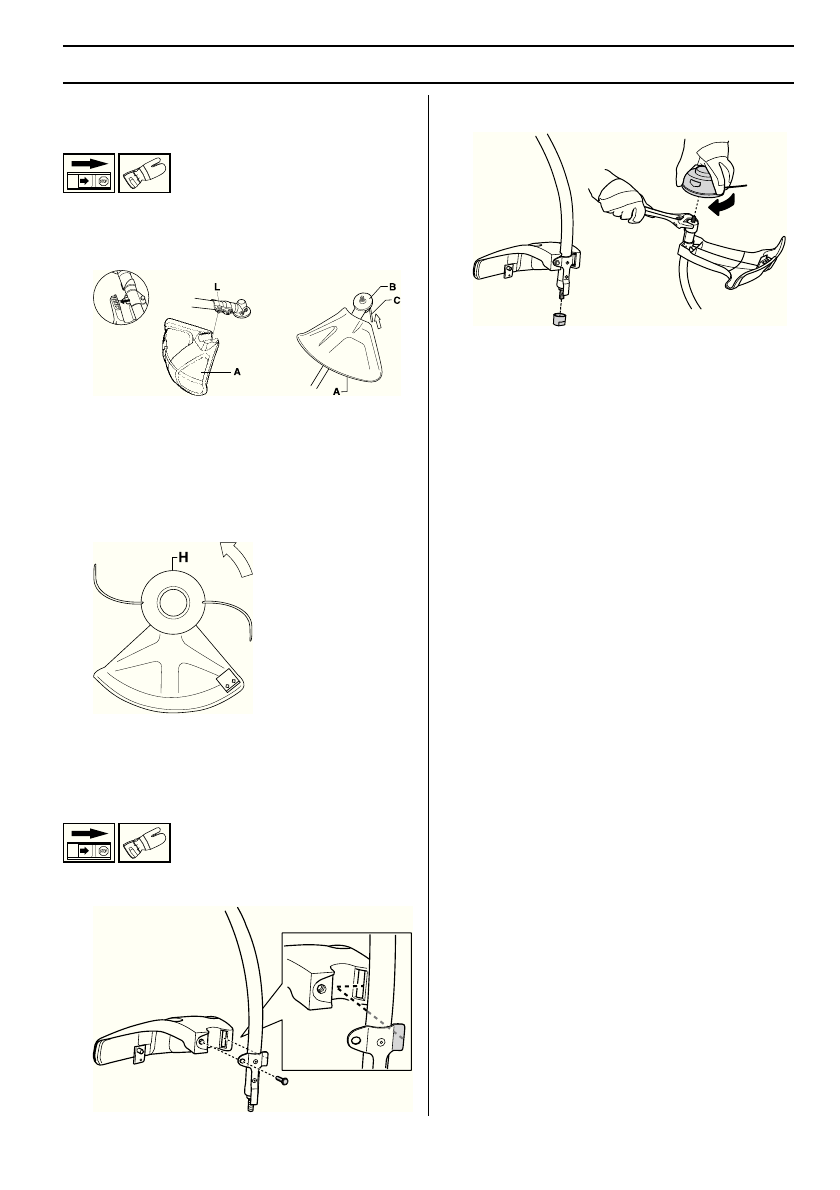 L

A

B

C

A

H