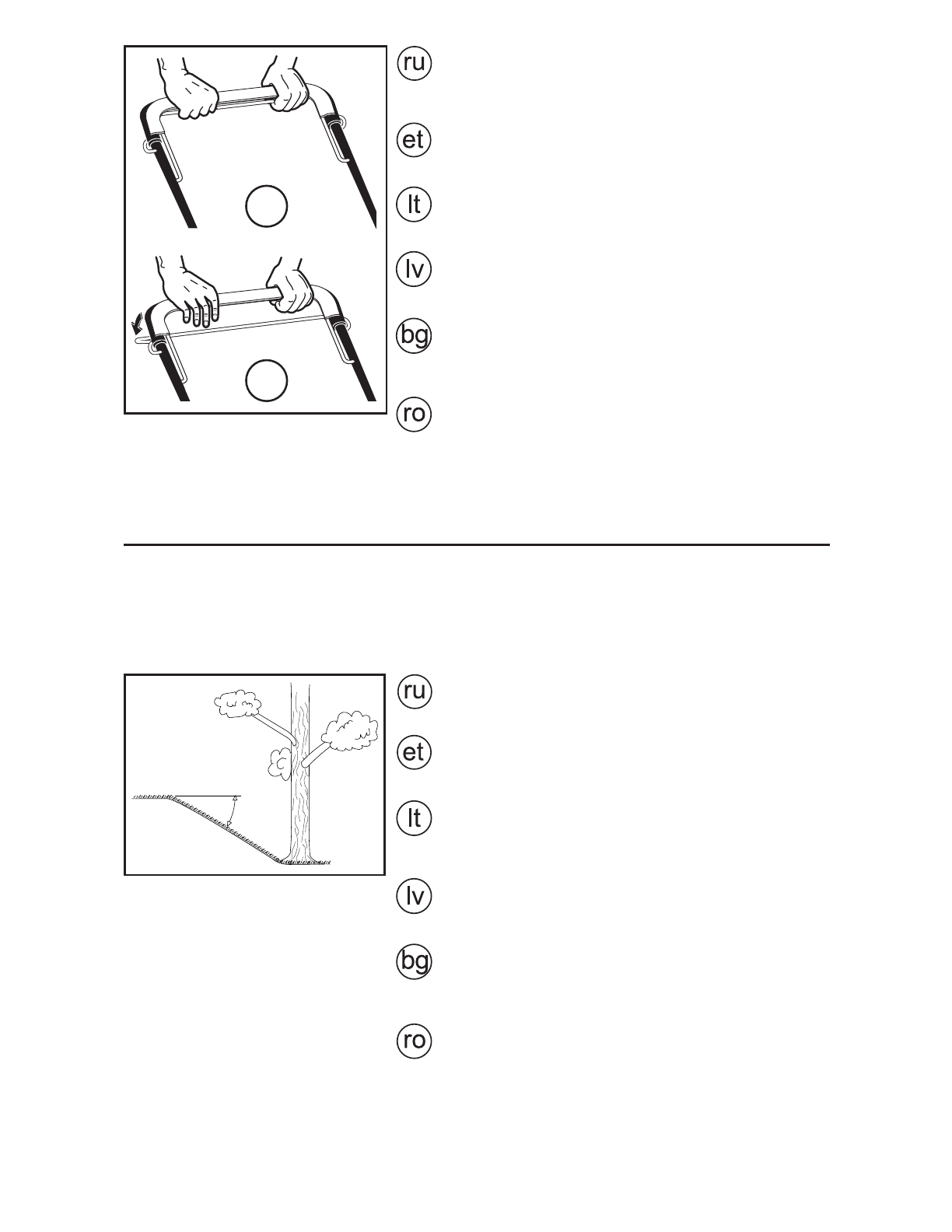 ru

et

lt

lv

bg

ro

ru

et

lt

lv

bg

ro