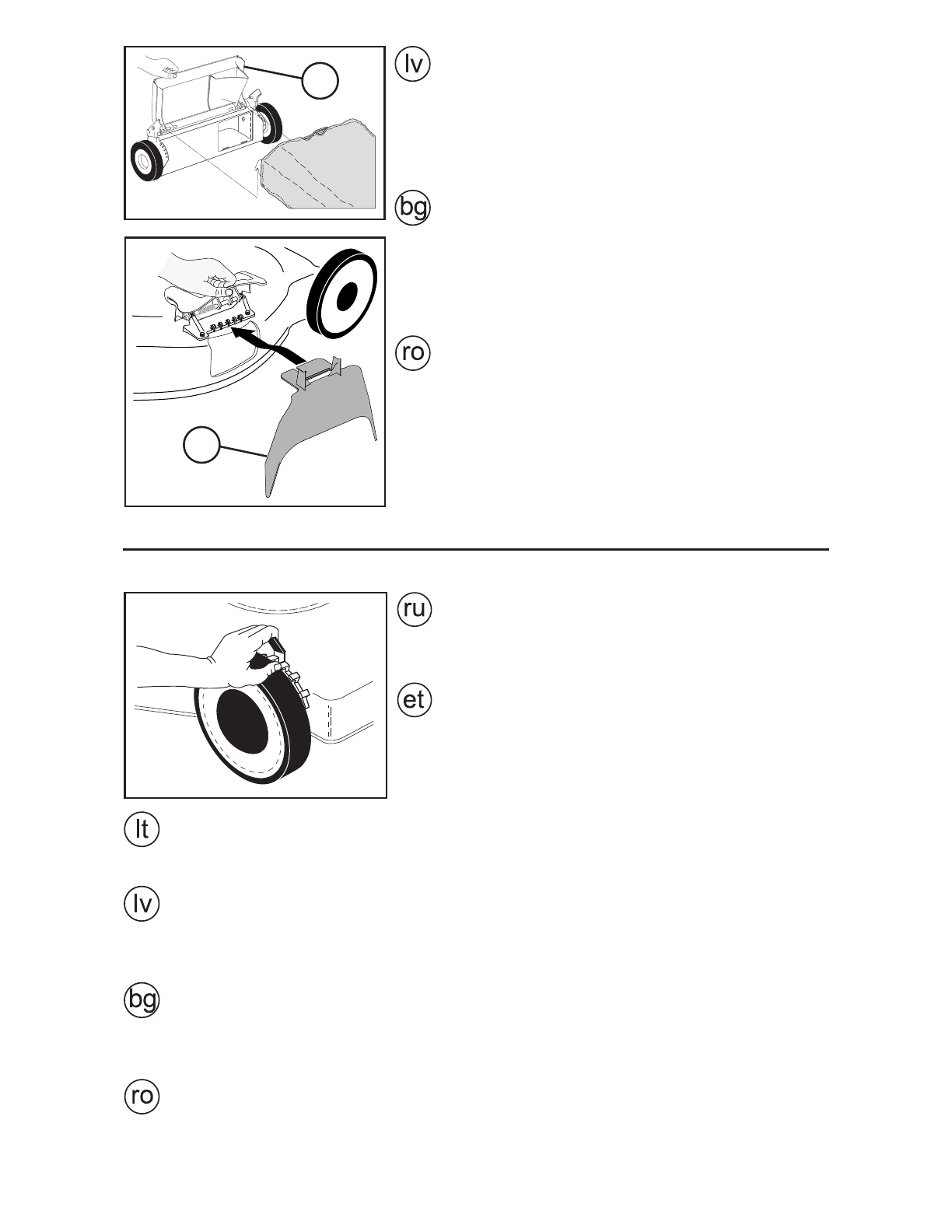 lv

bg

ro

ru

et

lt

lv

bg

ro