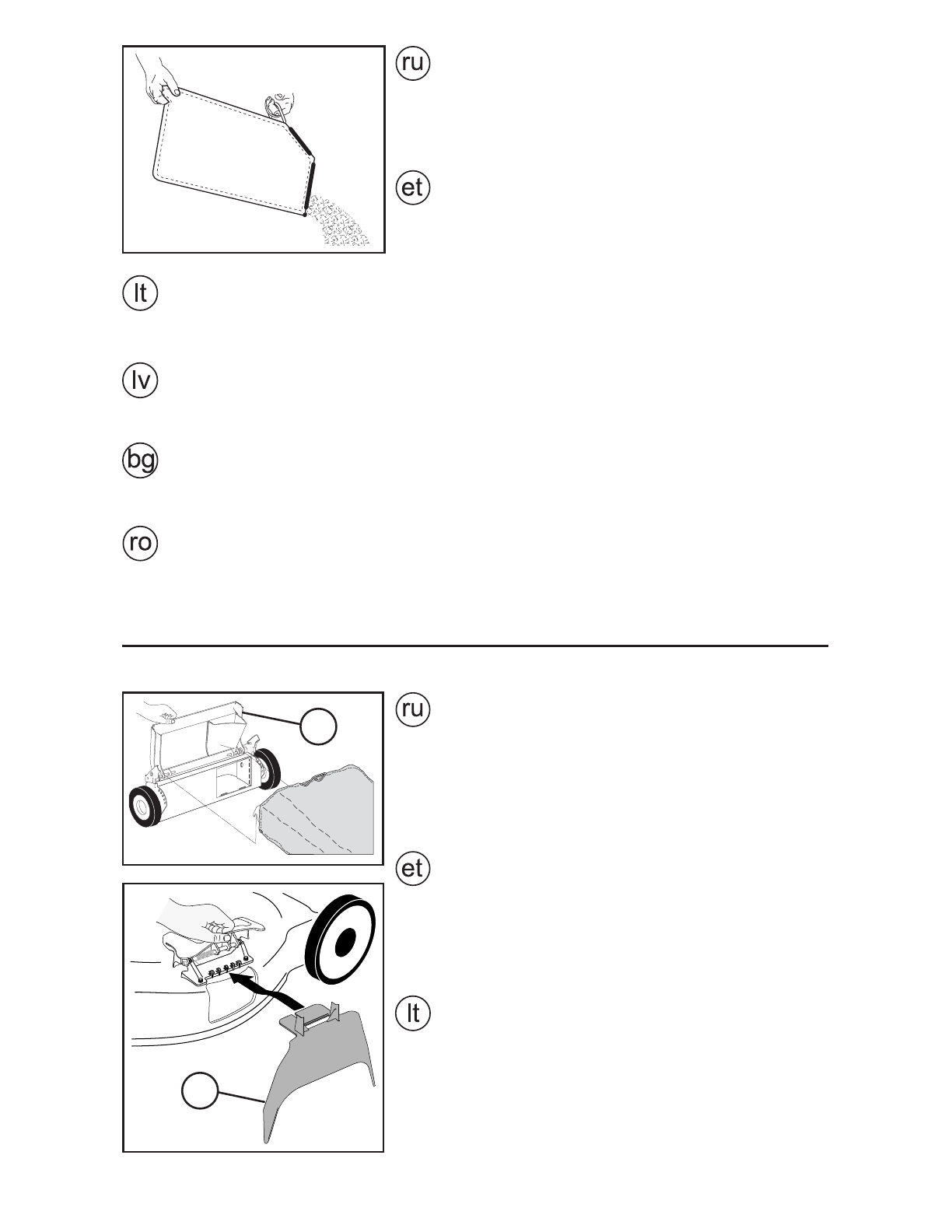 ru

et

lt

lv

bg

ro

ru

et

lt