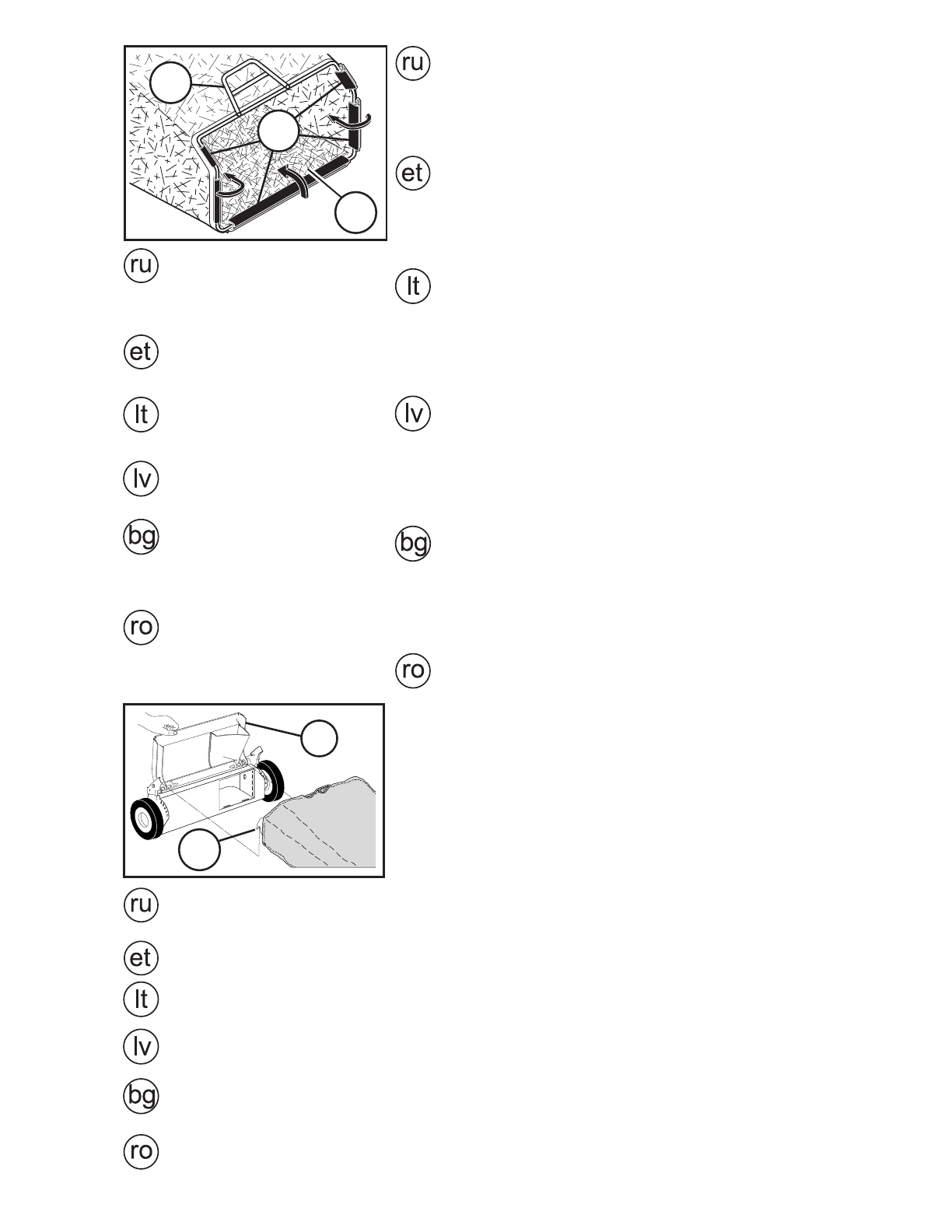 ru

et

lt

lv

bg

ro

ru

et

lt

lv

bg

ro

ru

et

lt

lv

bg

ro