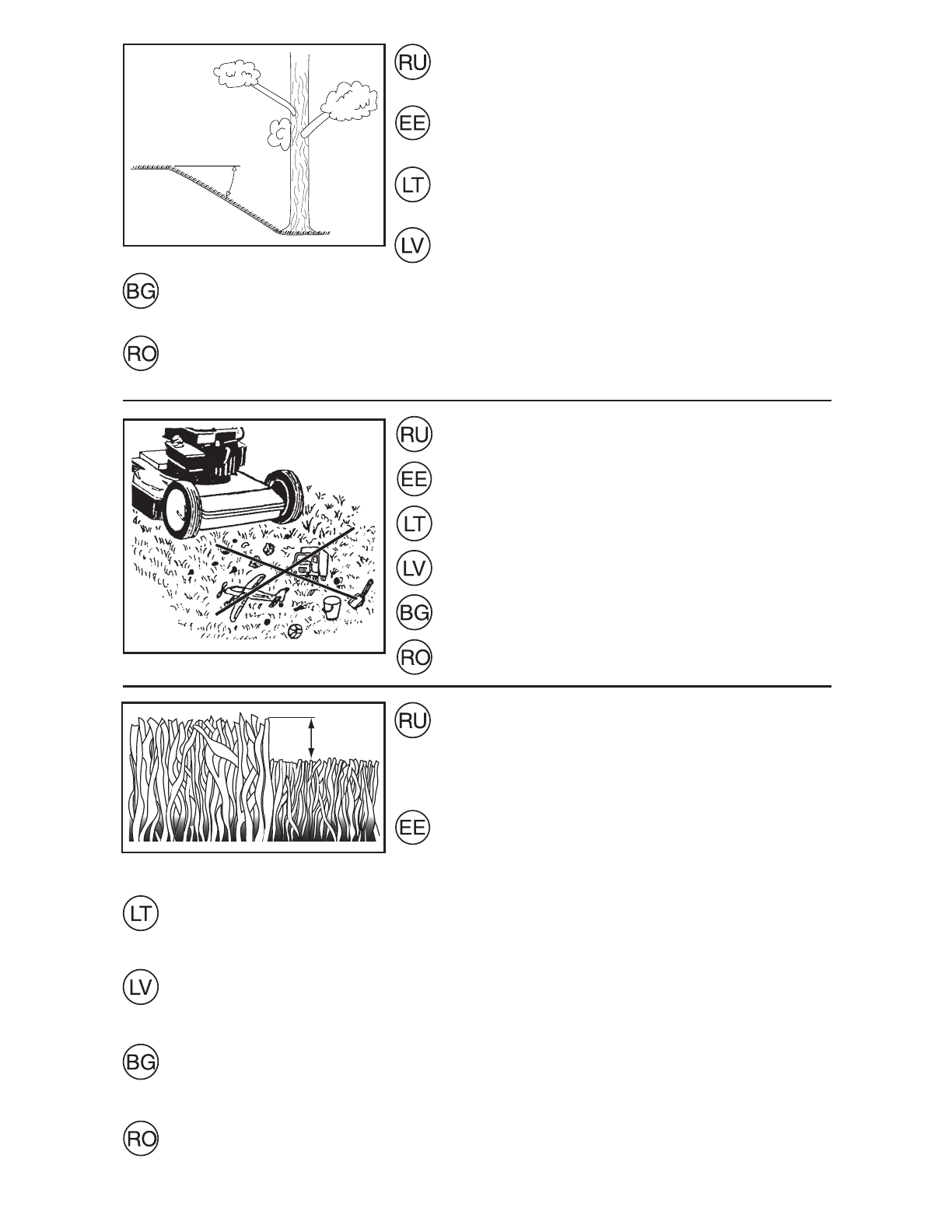 RU

EE

LT

LV

BG

RO

RU

EE

LT

LV

BG

RO

RU

EE

LT

LV

BG

RO