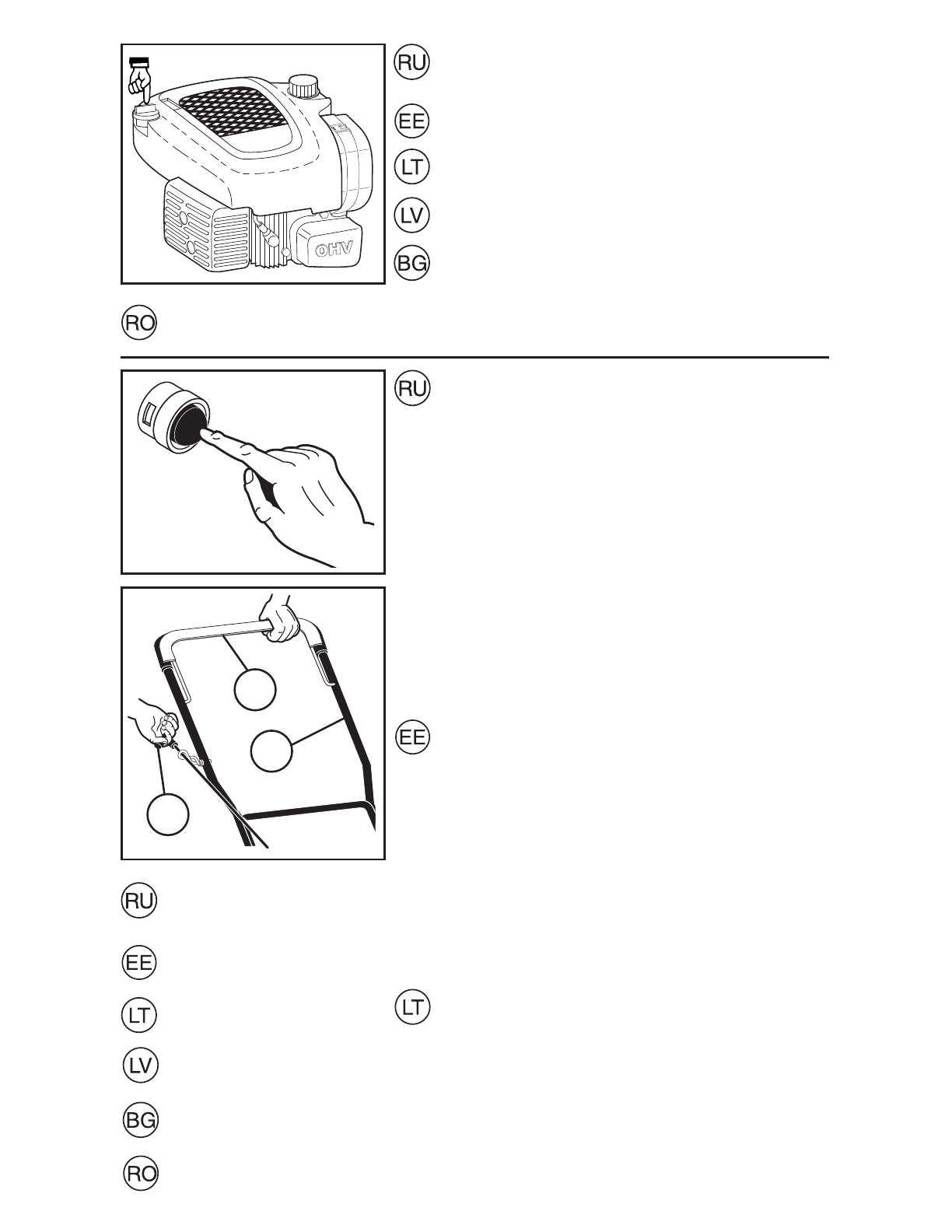 RU

EE

LT

LV

BG

OHV

RO

RU

EE

RU

EE

LT

LV

BG

RO

LT