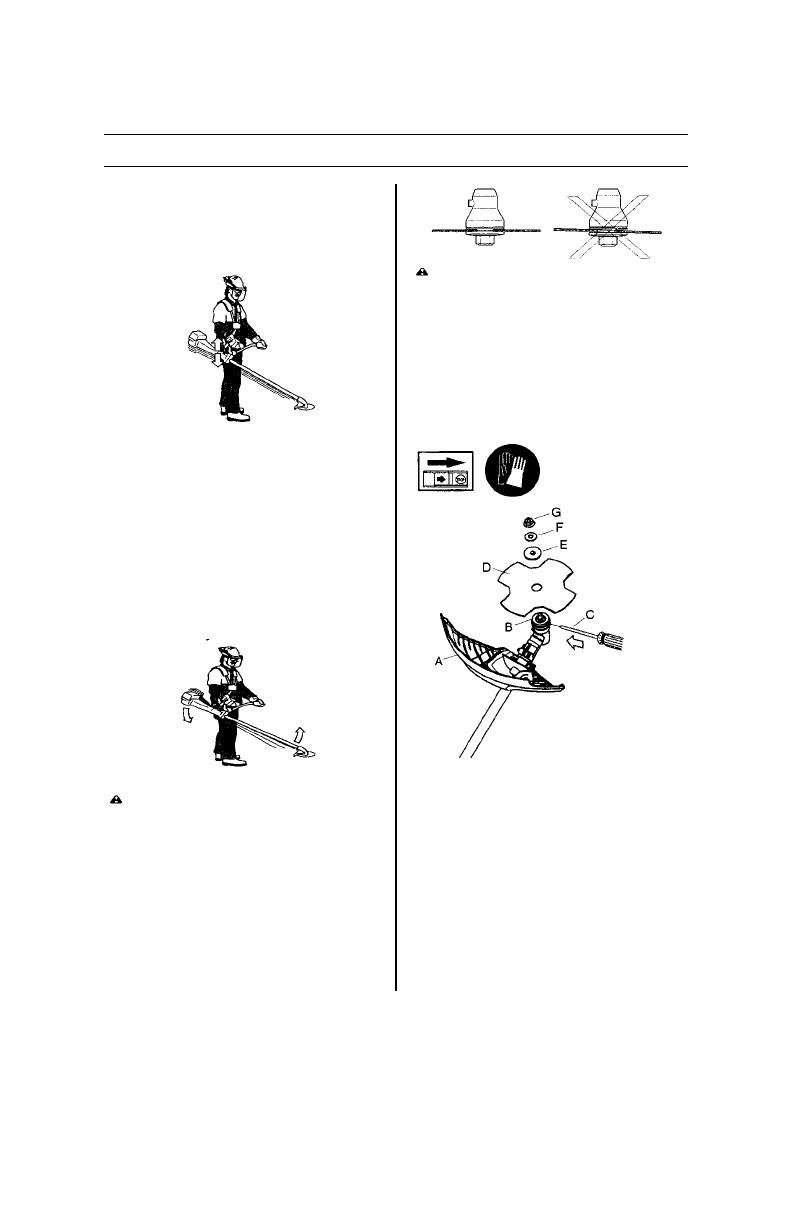 G
F
E
D
C
B
A