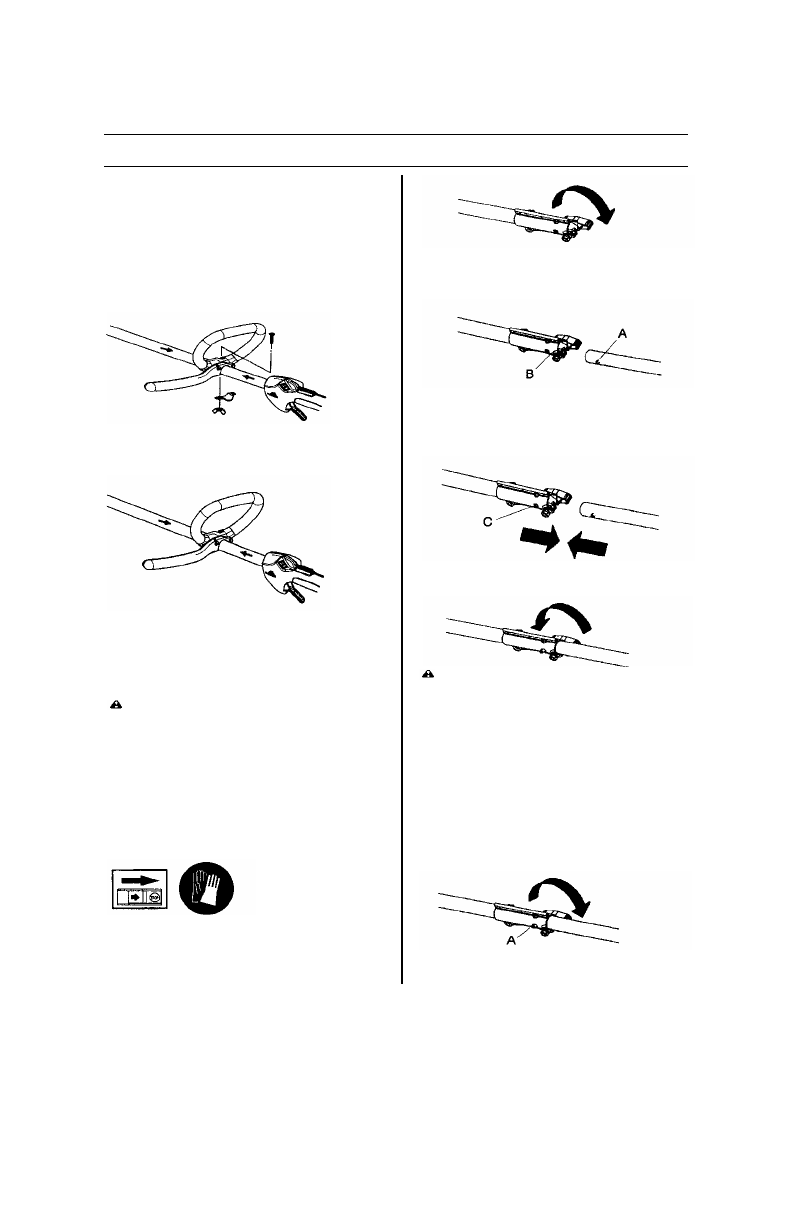 A

B

C

A