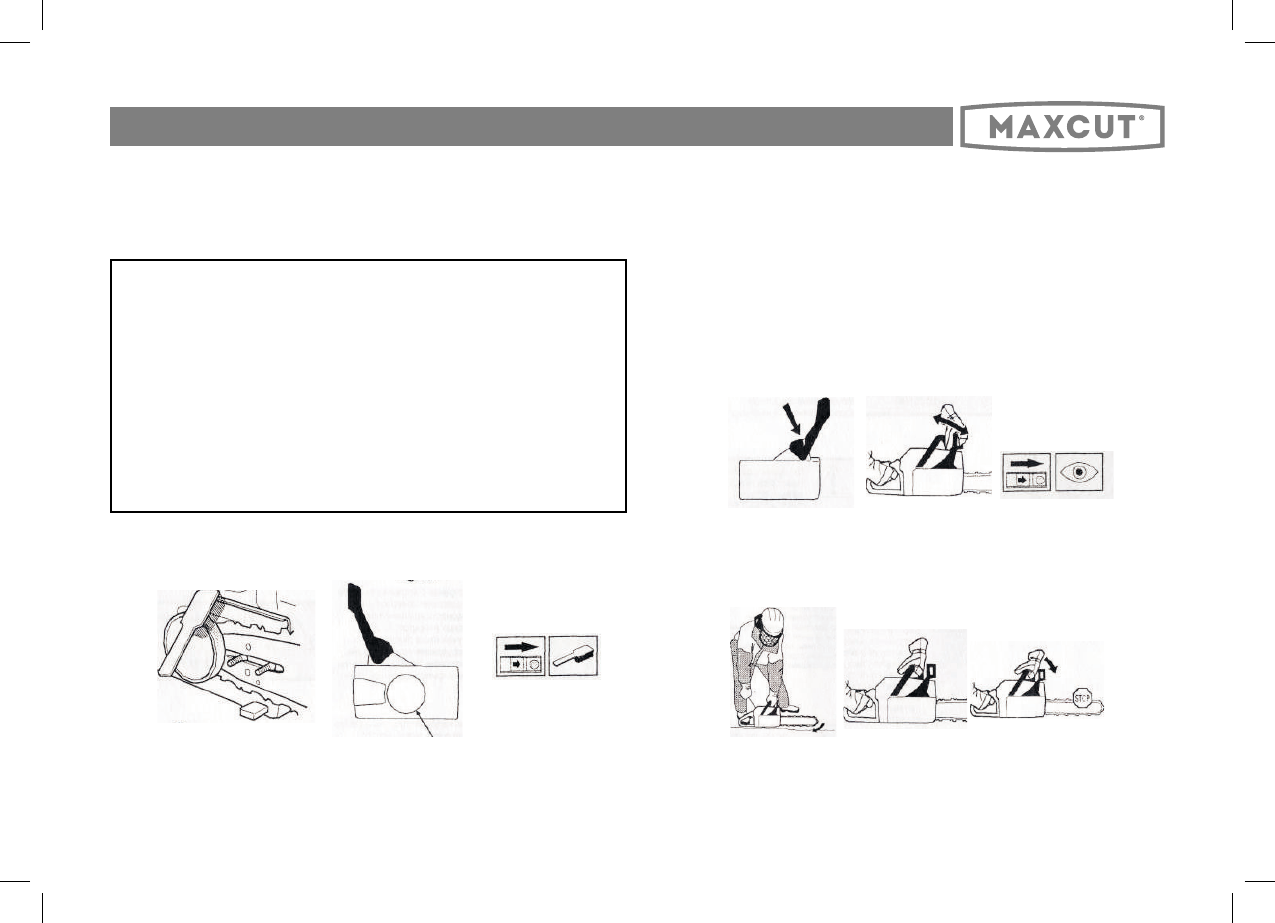 MAXCUT®

STOP