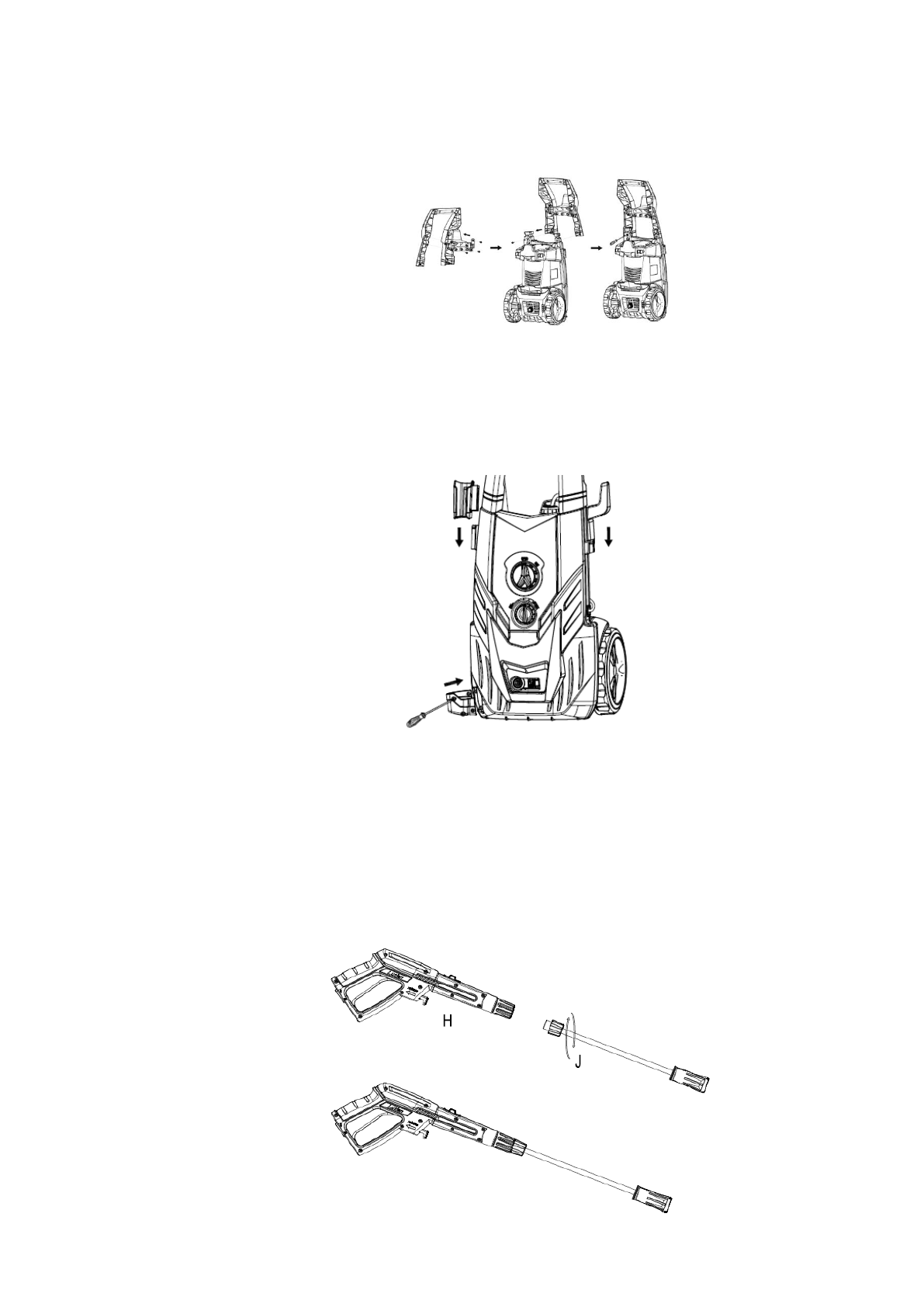 H

J